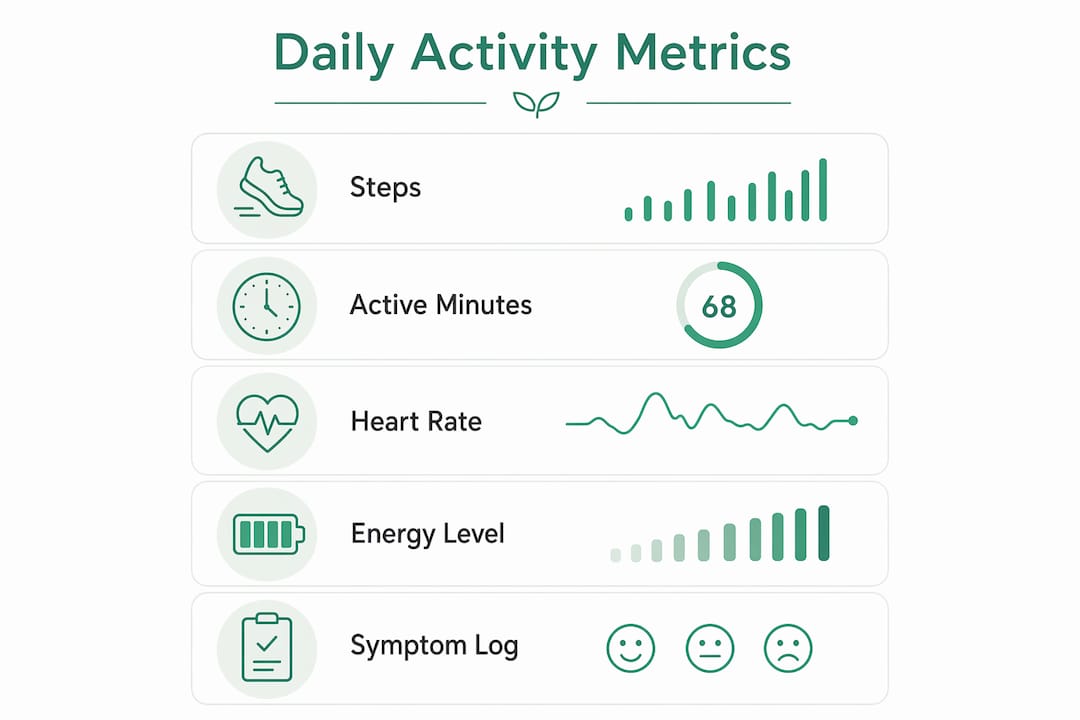 Daily Activity Metrics

Steps

Active Minutes

68

Heart Rate

Energy Level

Symptom Log