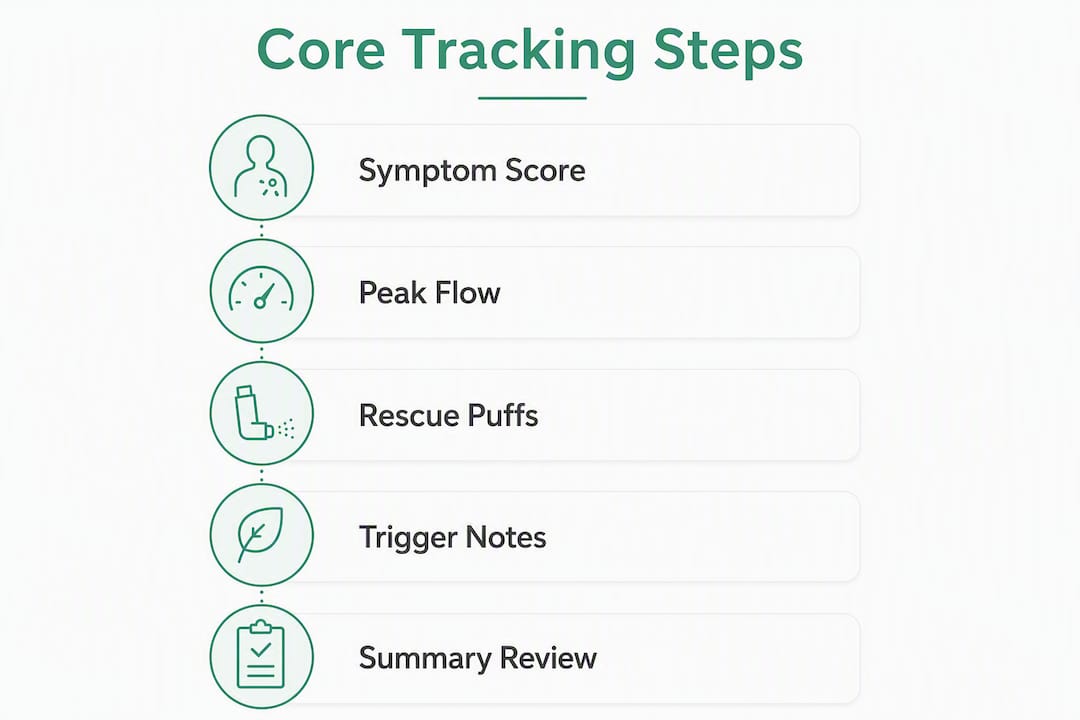 Core Tracking Steps

Symptom Score

Peak Flow

Rescue Puffs

Trigger Notes

Summary Review