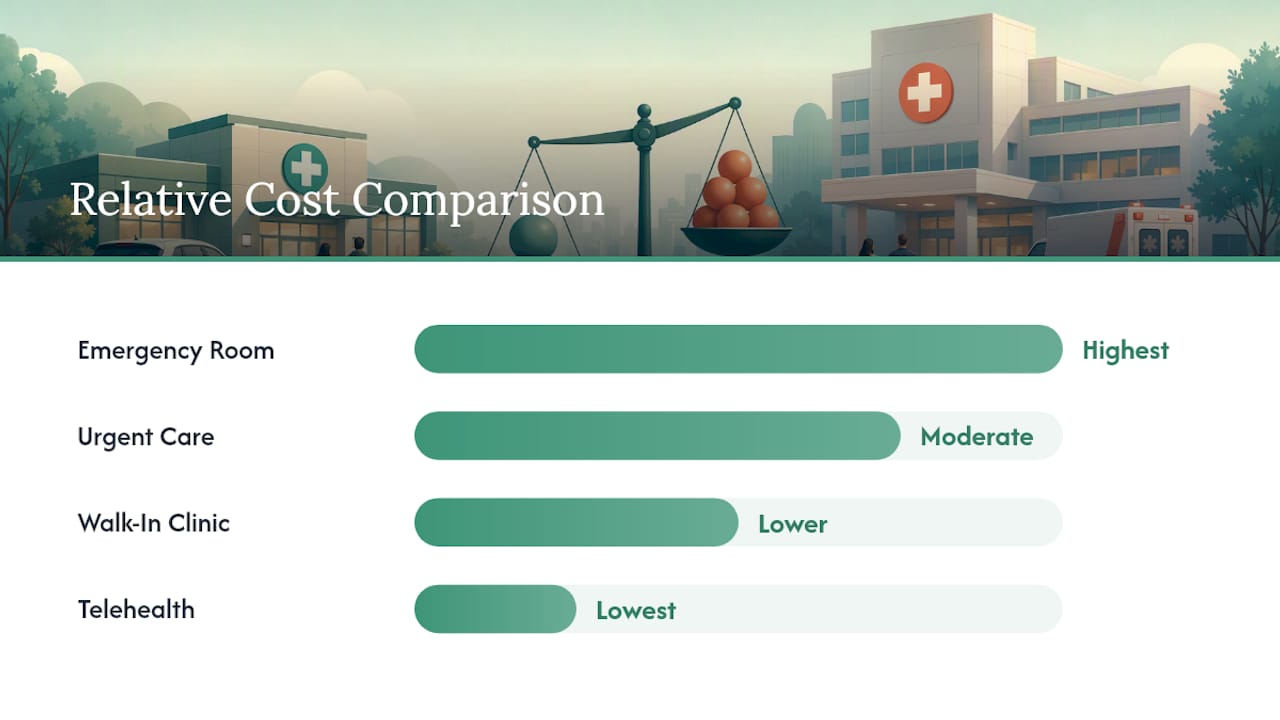 Relative Cost Comparison

Emergency Room Highest

Urgent Care Moderate

Walk-In Clinic Lower

Telehealth Lowest