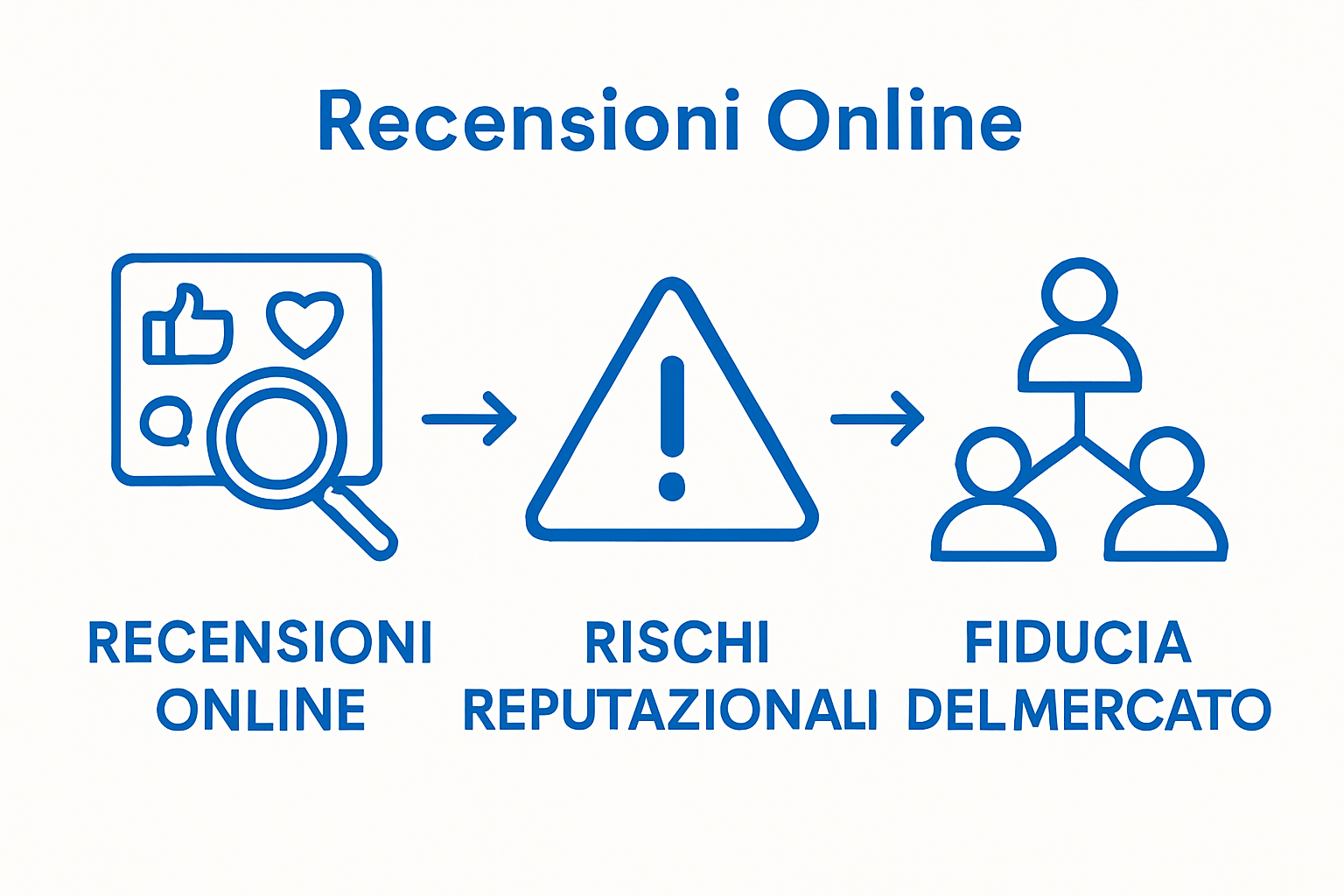 Recensioni Online

RECENSIONI ONLINE

RISCHI REPUTAZIONALI

FIDUCIA DELMERCATO