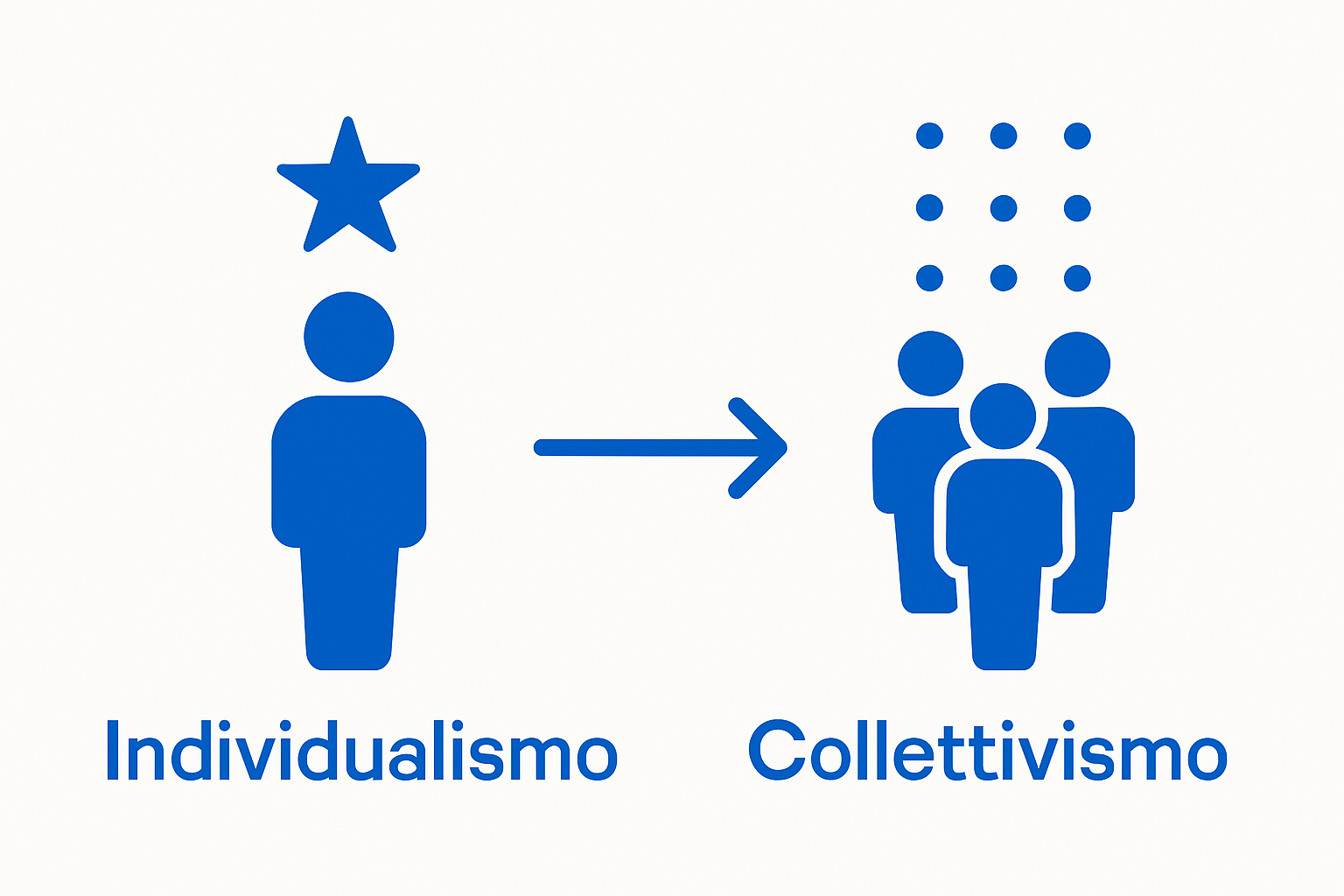 Individualismo

Collettivismo