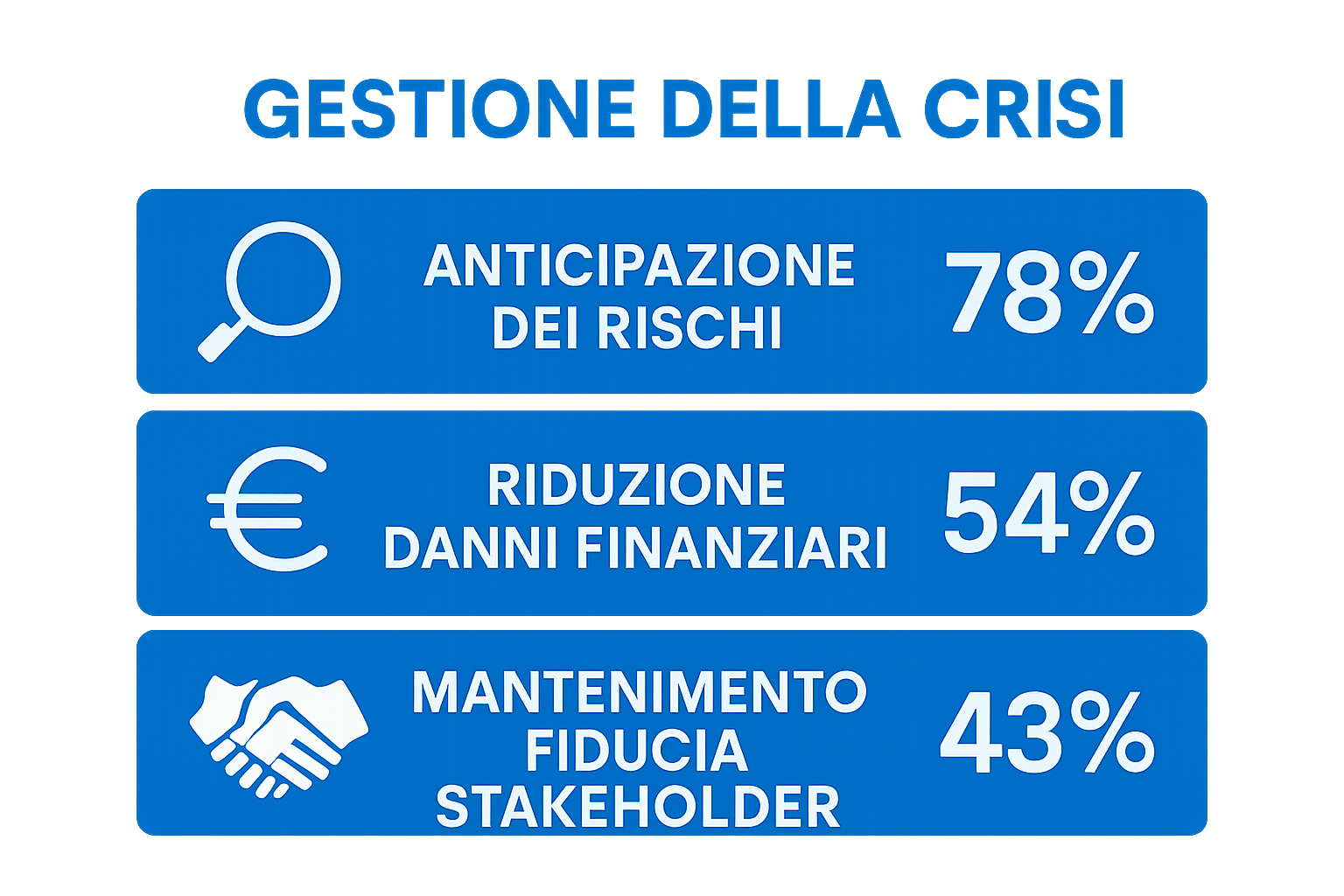 GESTIONE DELLA CRISI

ANTICIPAZIONE DEI RISCHI 78%

RIDUZIONE DANNI FINANZIARI 54%

MANTENIMENTO FIDUCIA STAKEHOLDER 43%