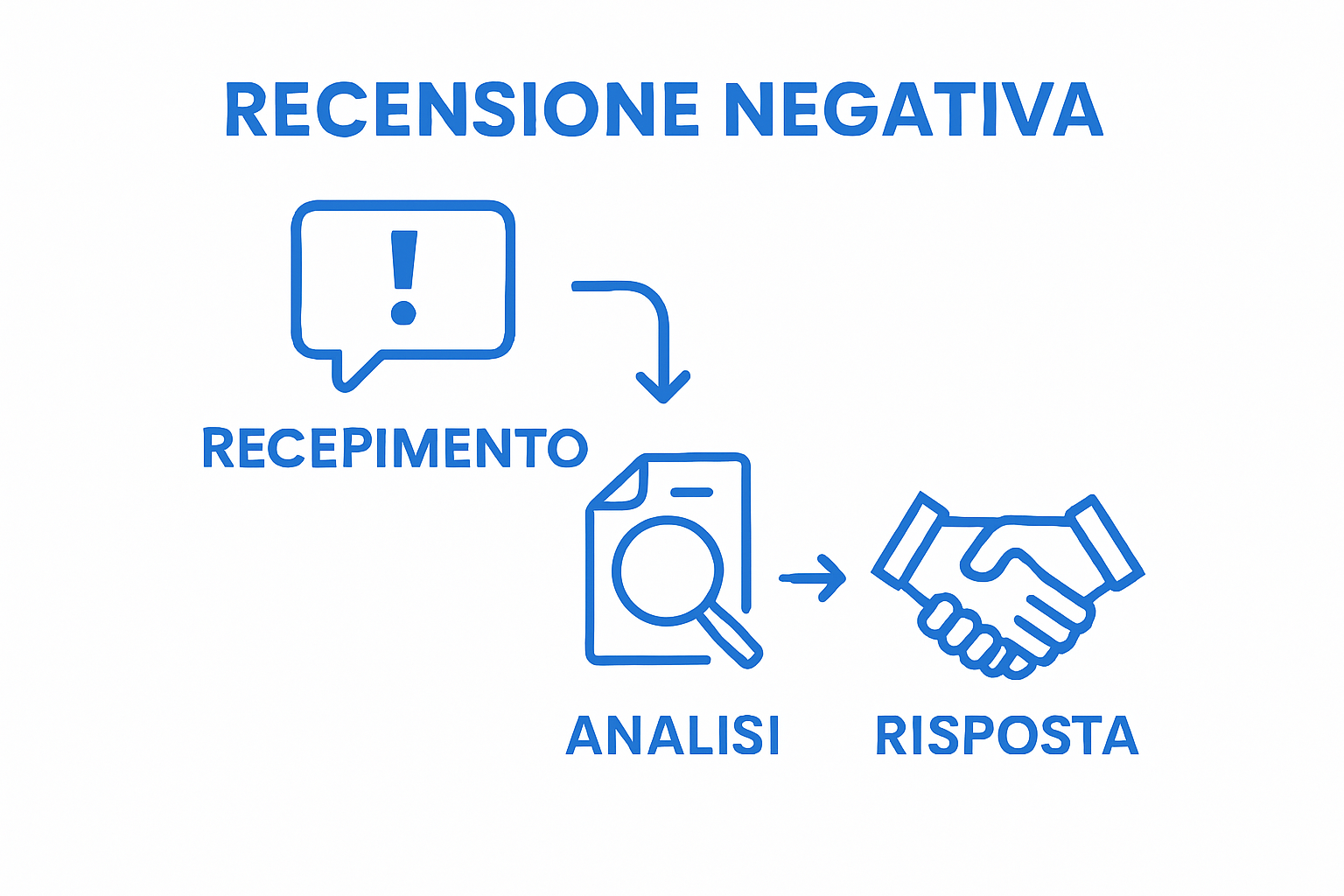 RECENSIONE NEGATIVA

!

RECEPIMENTO

ANALISI

RISPOSTA