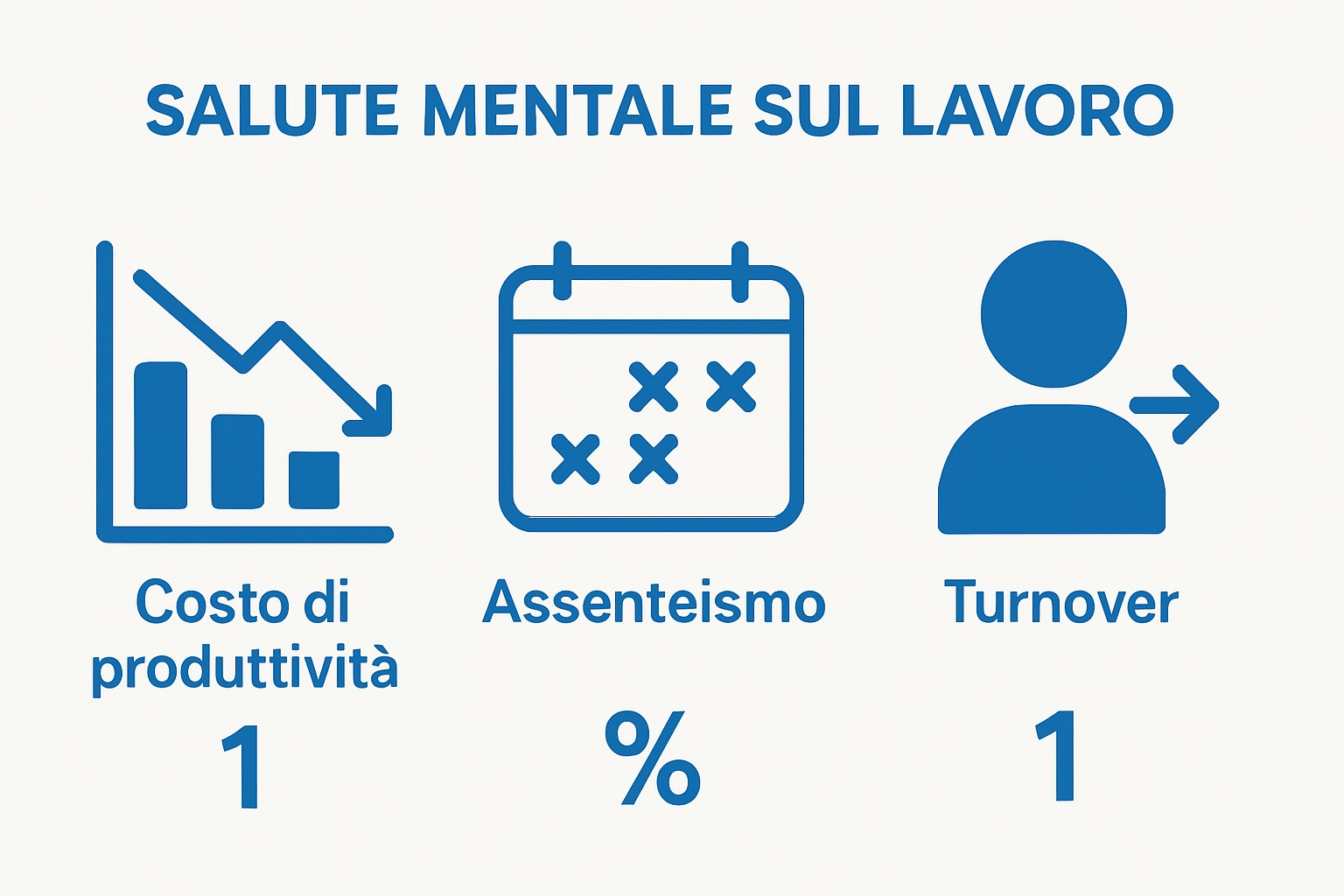 SALUTE MENTALE SUL LAVORO

Costo di produttività
1

Assenteismo
%

Turnover
1