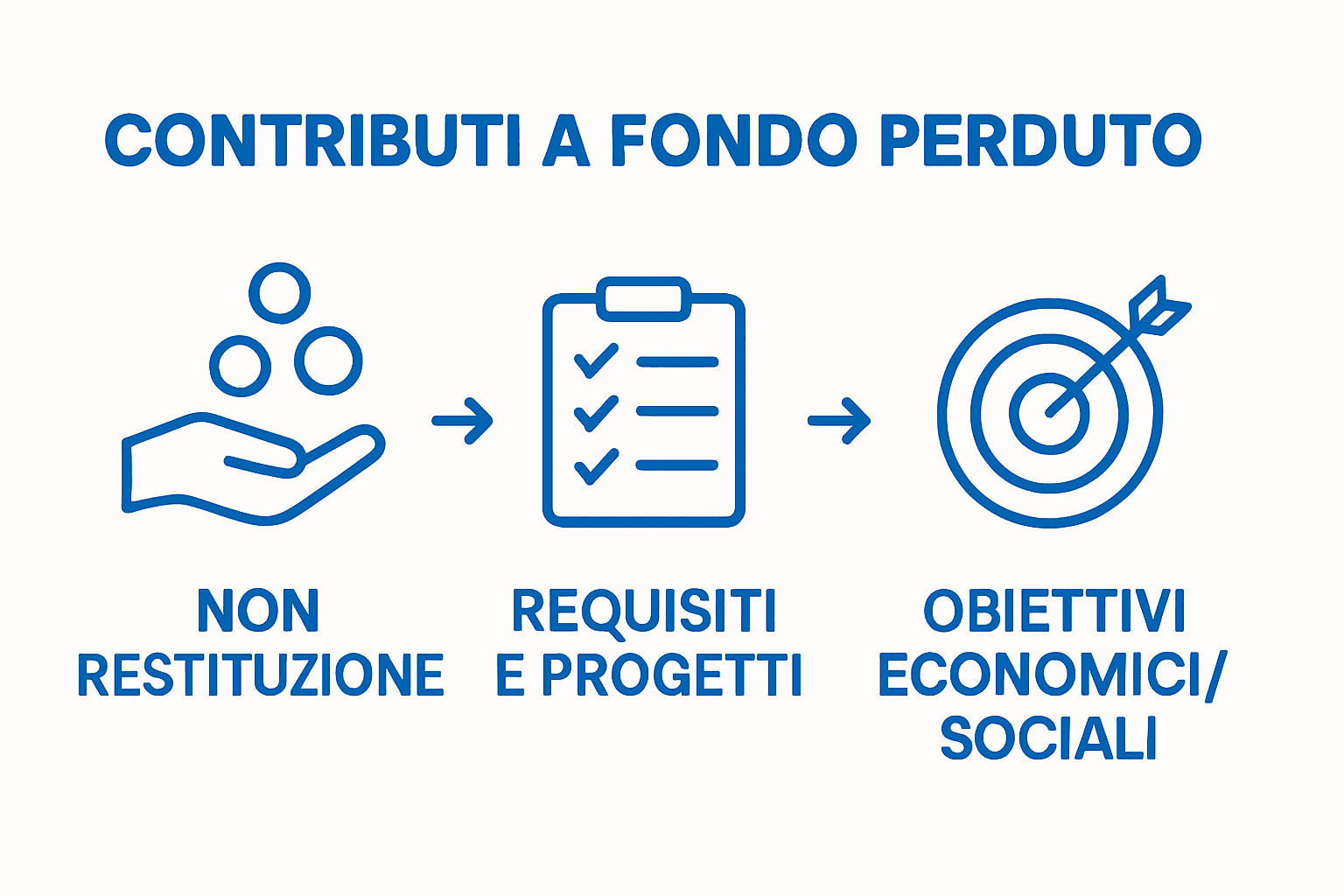 CONTRIBUTI A FONDO PERDUTO

NON RESTITUZIONE

REQUISITI E PROGETTI

OBIETTIVI ECONOMICI/ SOCIALI