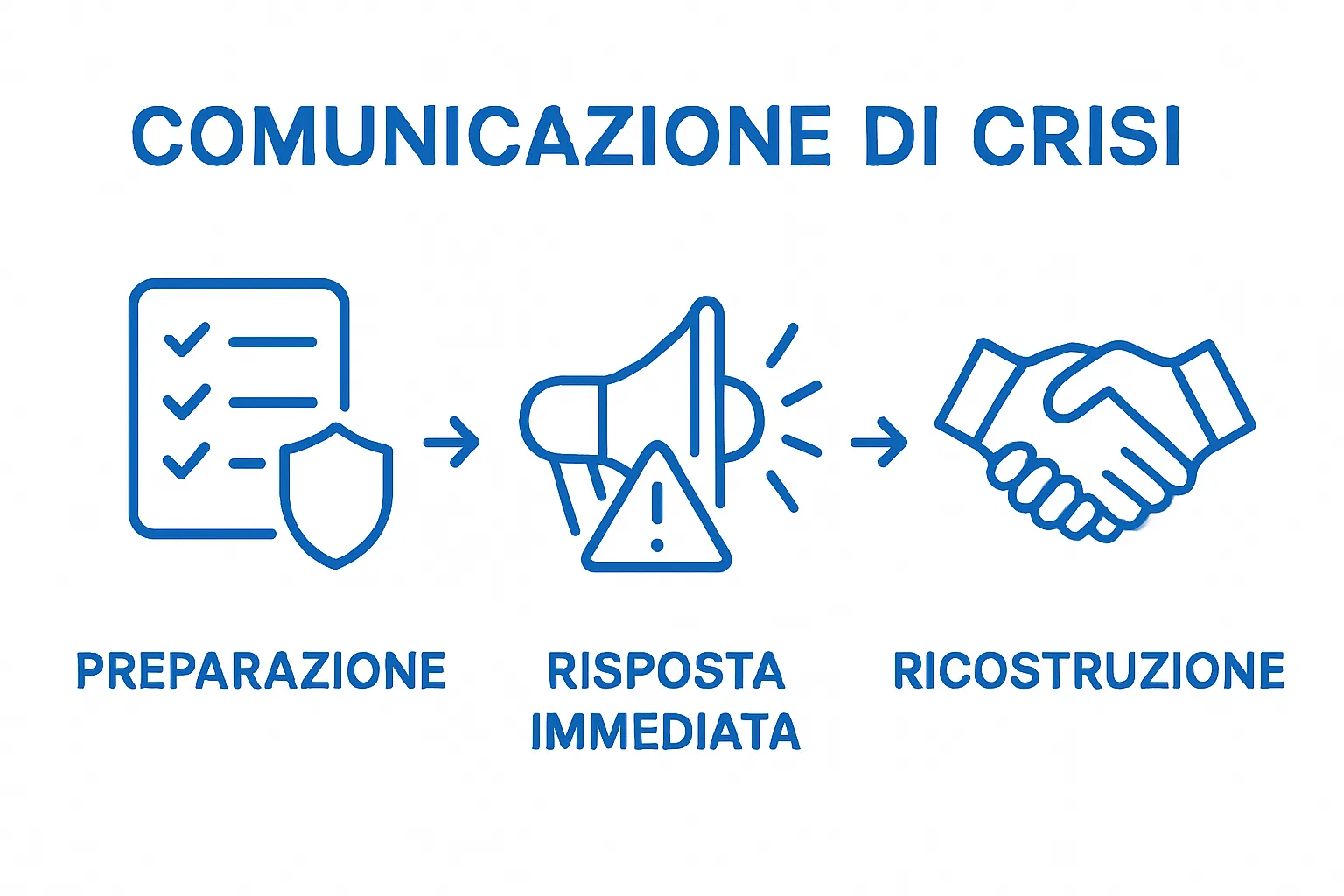 COMUNICAZIONE DI CRISI

PREPARAZIONE

RISPOSTA IMMEDIATA

RICOSTRUZIONE