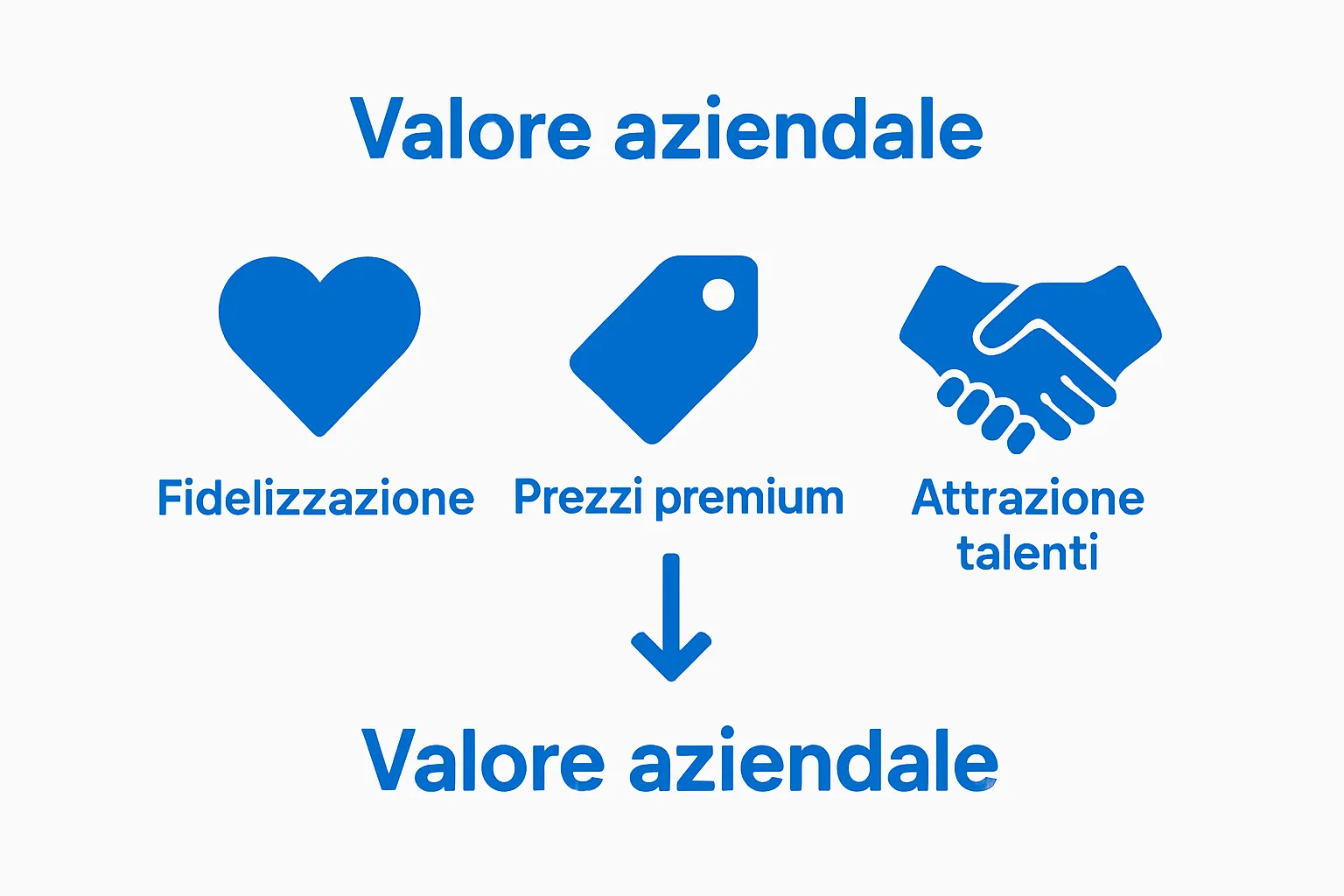 Valore aziendale

Fidelizzazione

Prezzi premium

Attrazione talenti

Valore aziendale