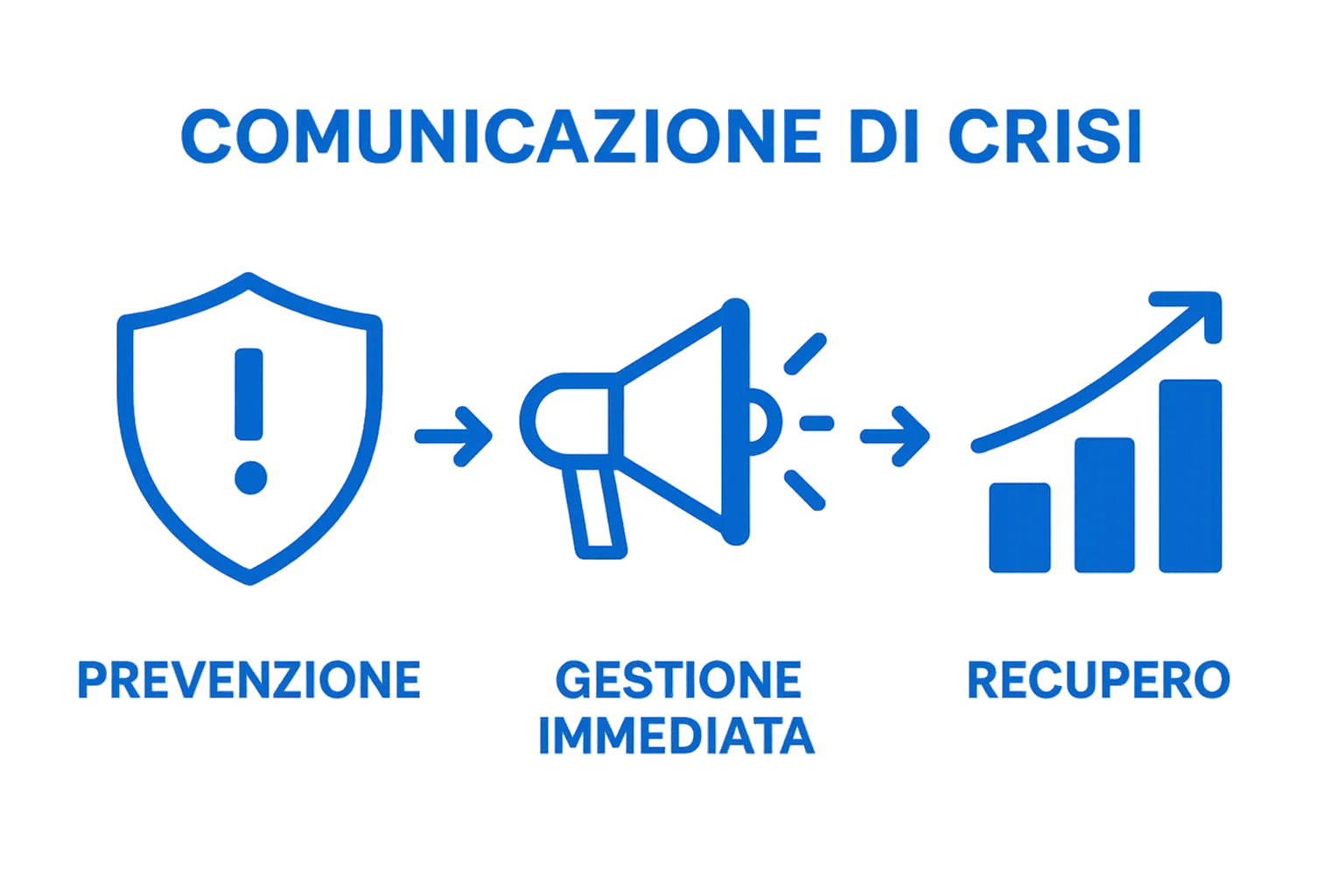 COMUNICAZIONE DI CRISI

PREVENZIONE

GESTIONE IMMEDIATA

RECUPERO