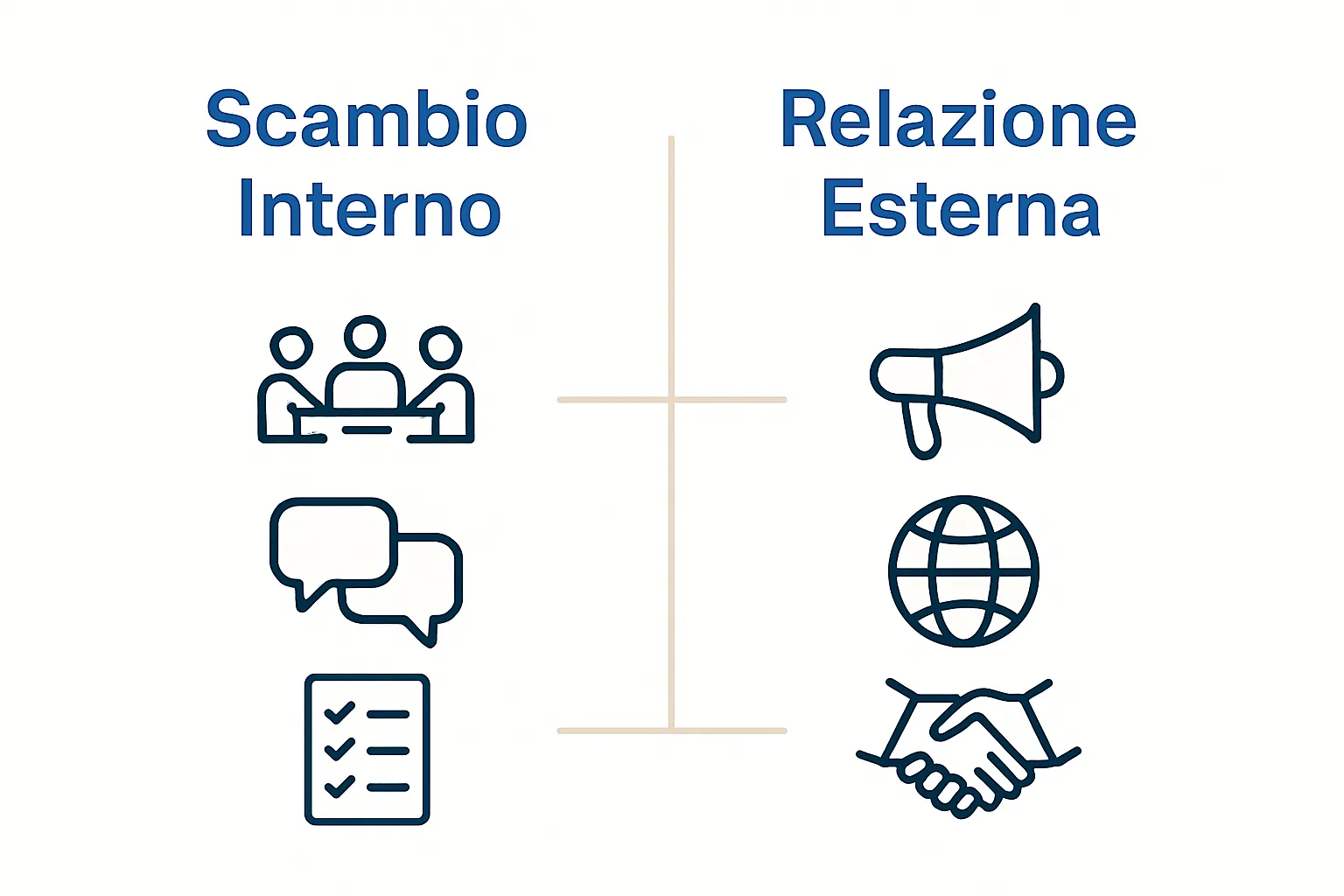 Scambio Interno

Relazione Esterna