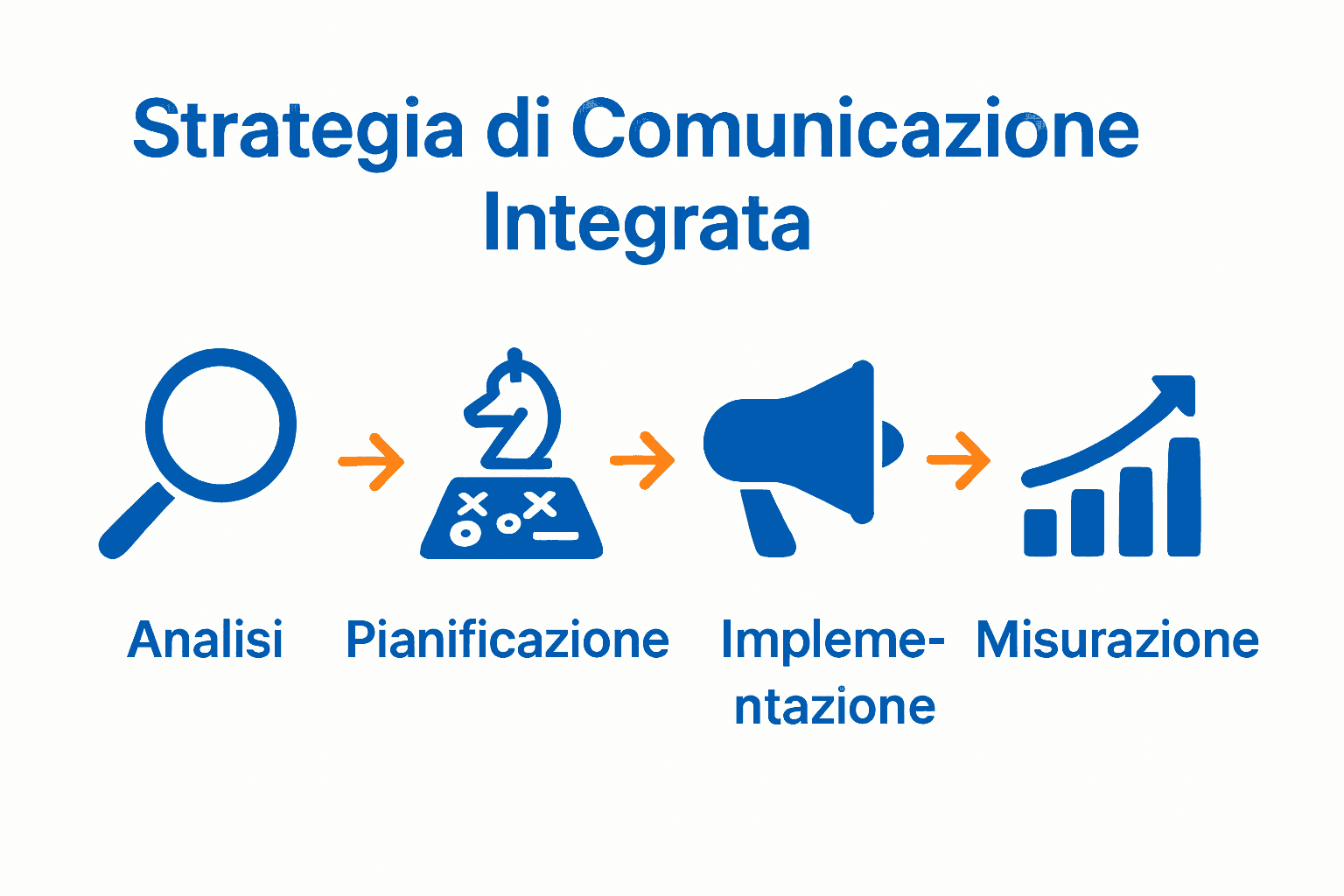 Strategia di Comunicazione Integrata

Analisi

Pianificazione

Implementazione

Misurazione