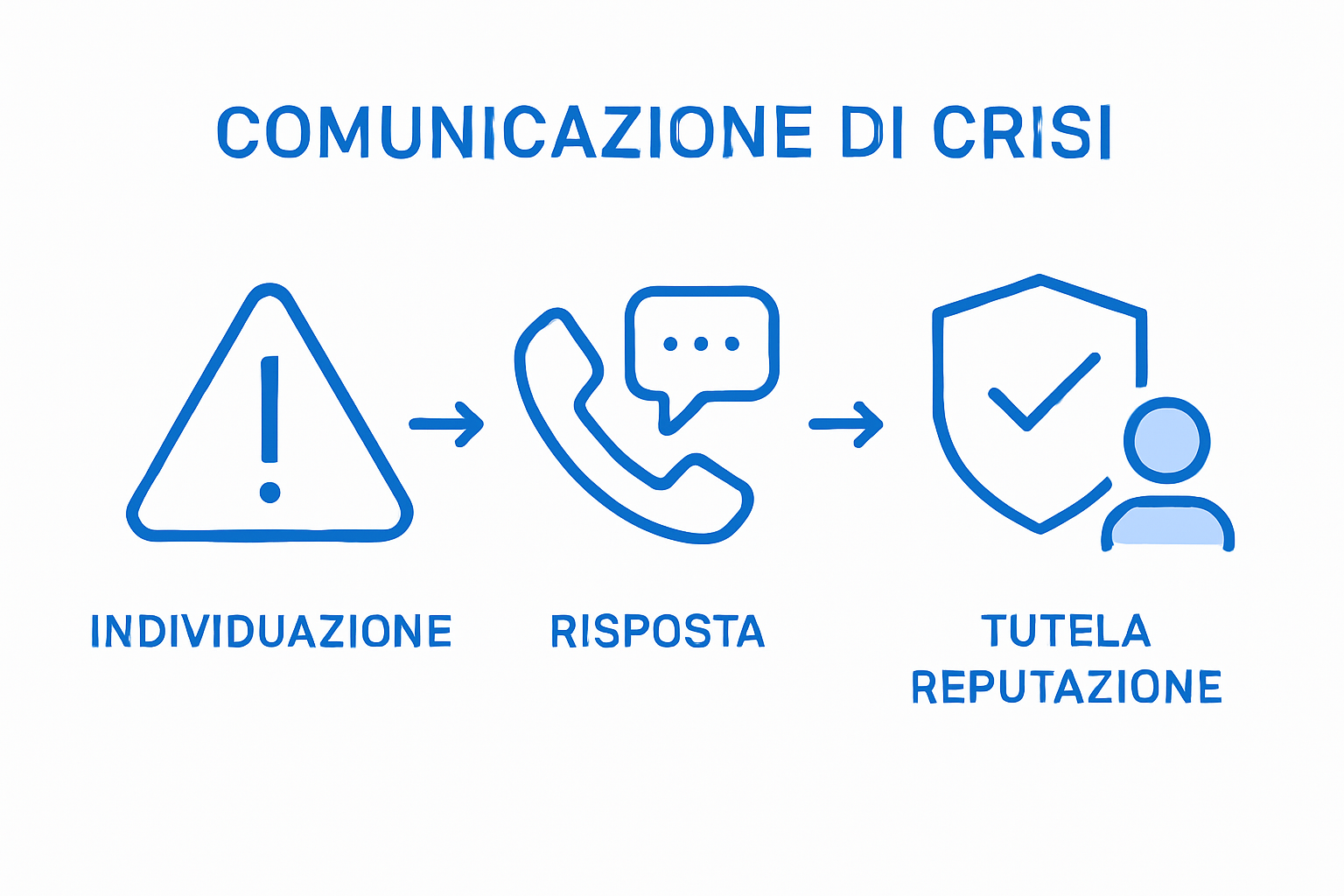 COMUNICAZIONE DI CRISI

INDIVIDUAZIONE

RISPOSTA

TUTELA REPUTAZIONE