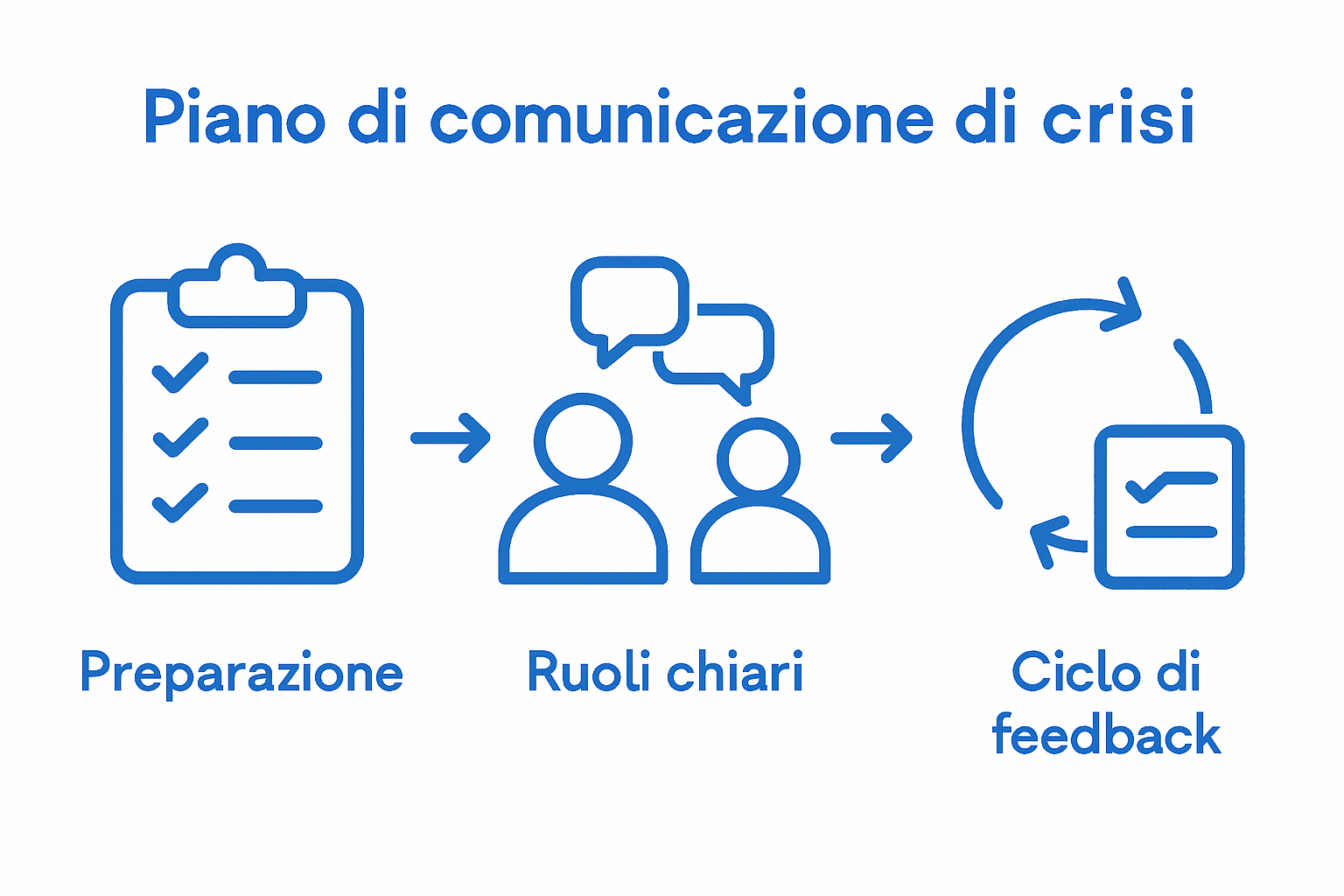 Piano di comunicazione di crisi

Preparazione

Ruoli chiari

Ciclo di feedback