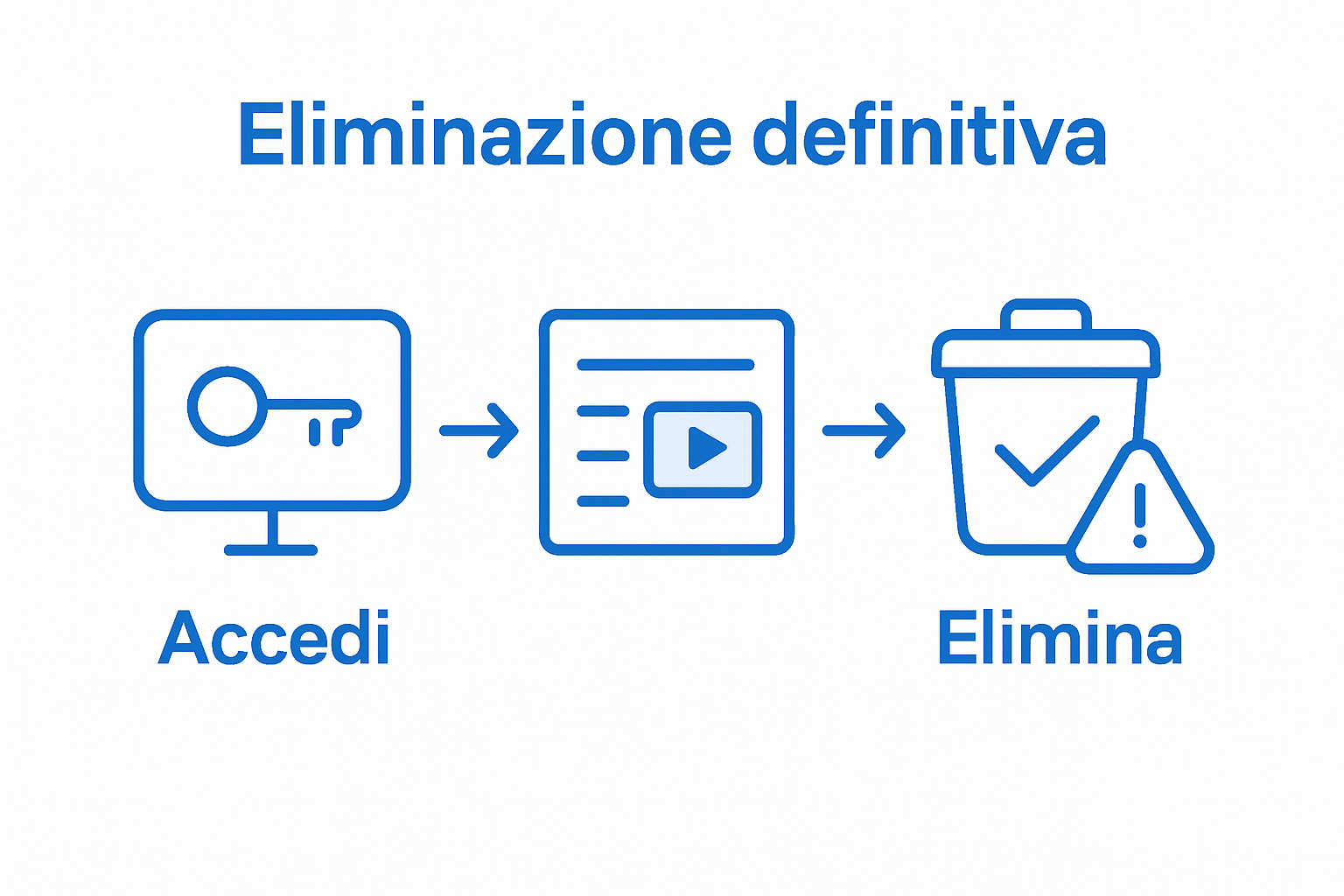 Eliminazione definitiva

Accedi

Elimina