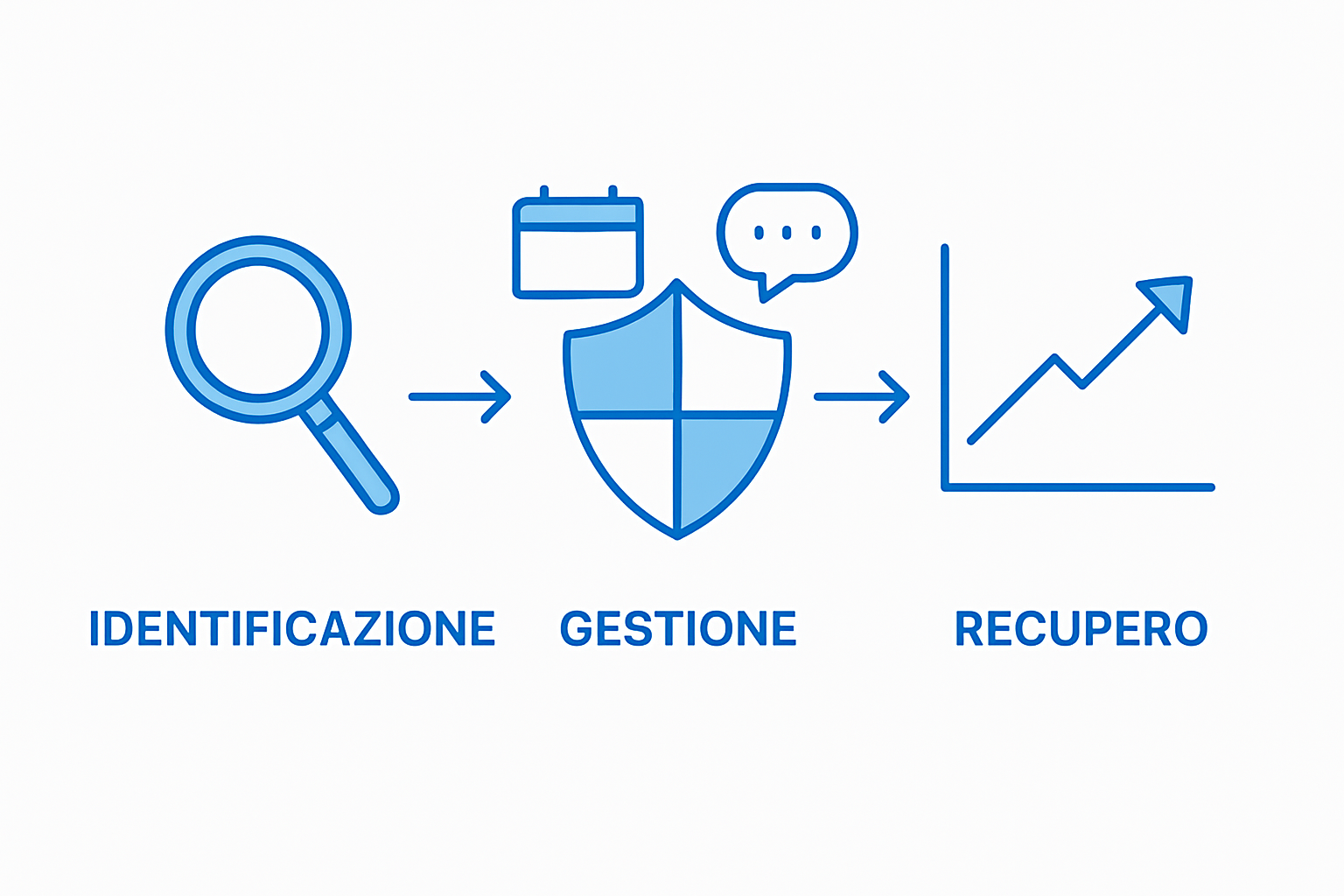 IDENTIFICAZIONE GESTIONE RECUPERO