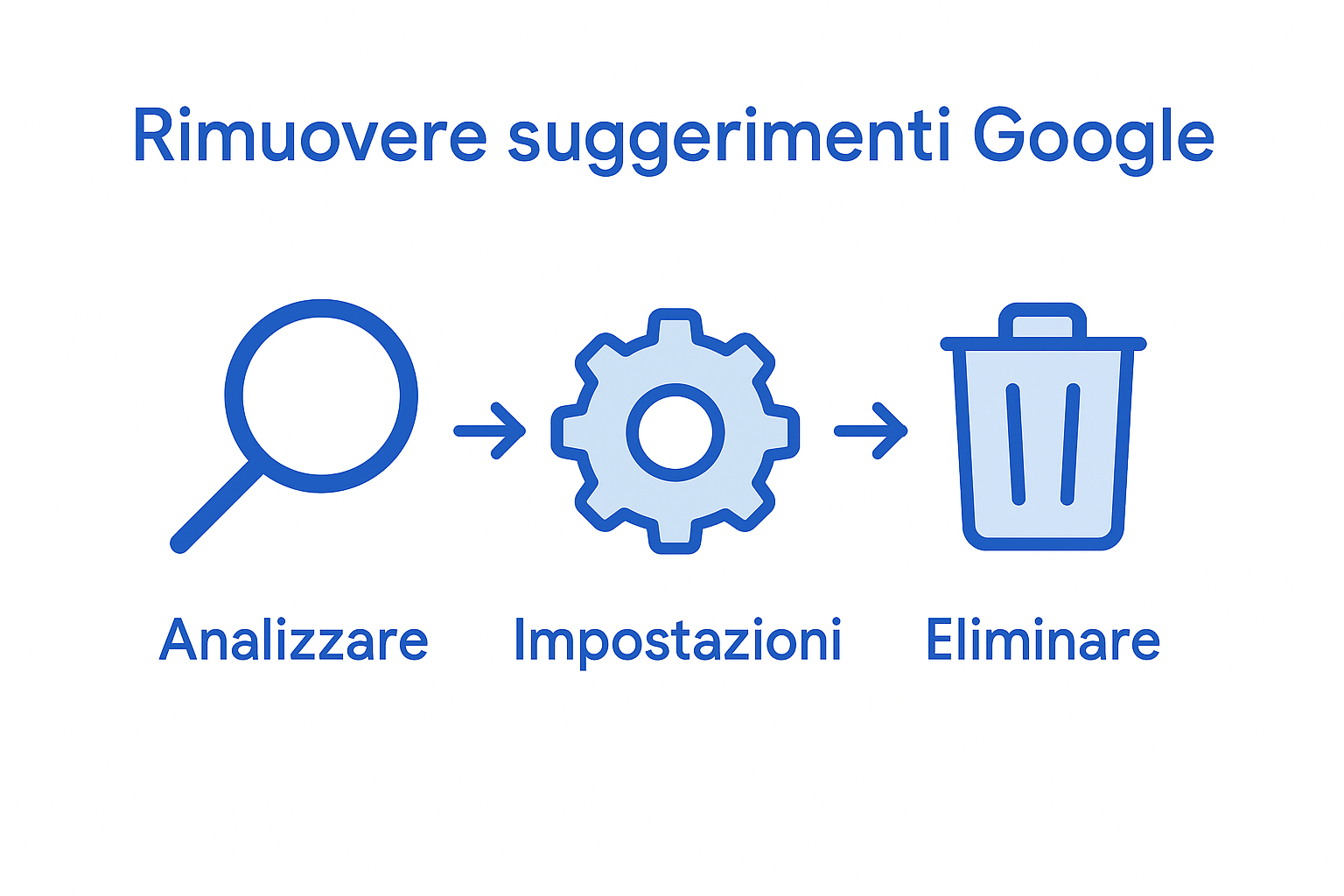 Rimuovere suggerimenti Google

Analizzare

Impostazioni

Eliminare