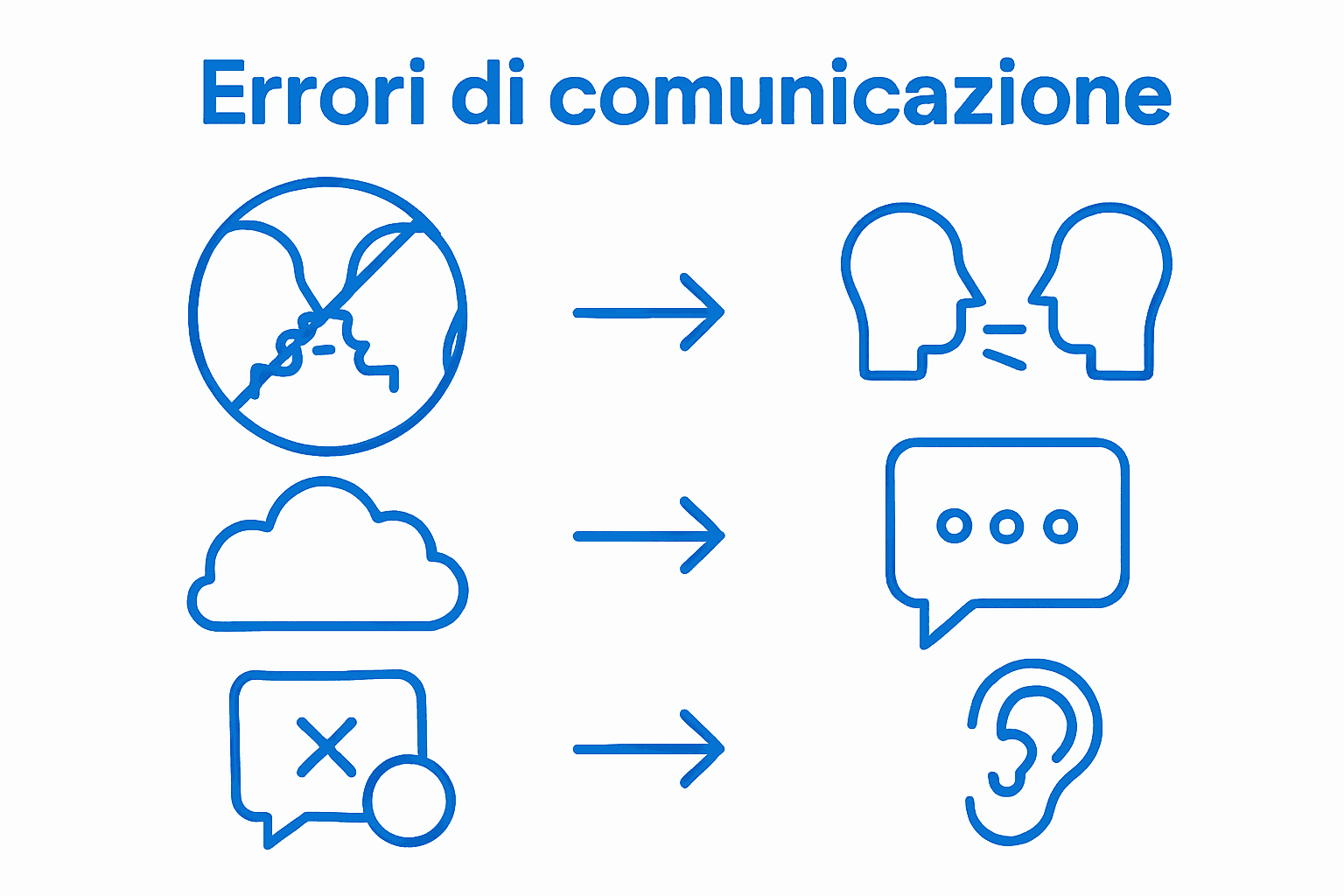 Errori di comunicazione