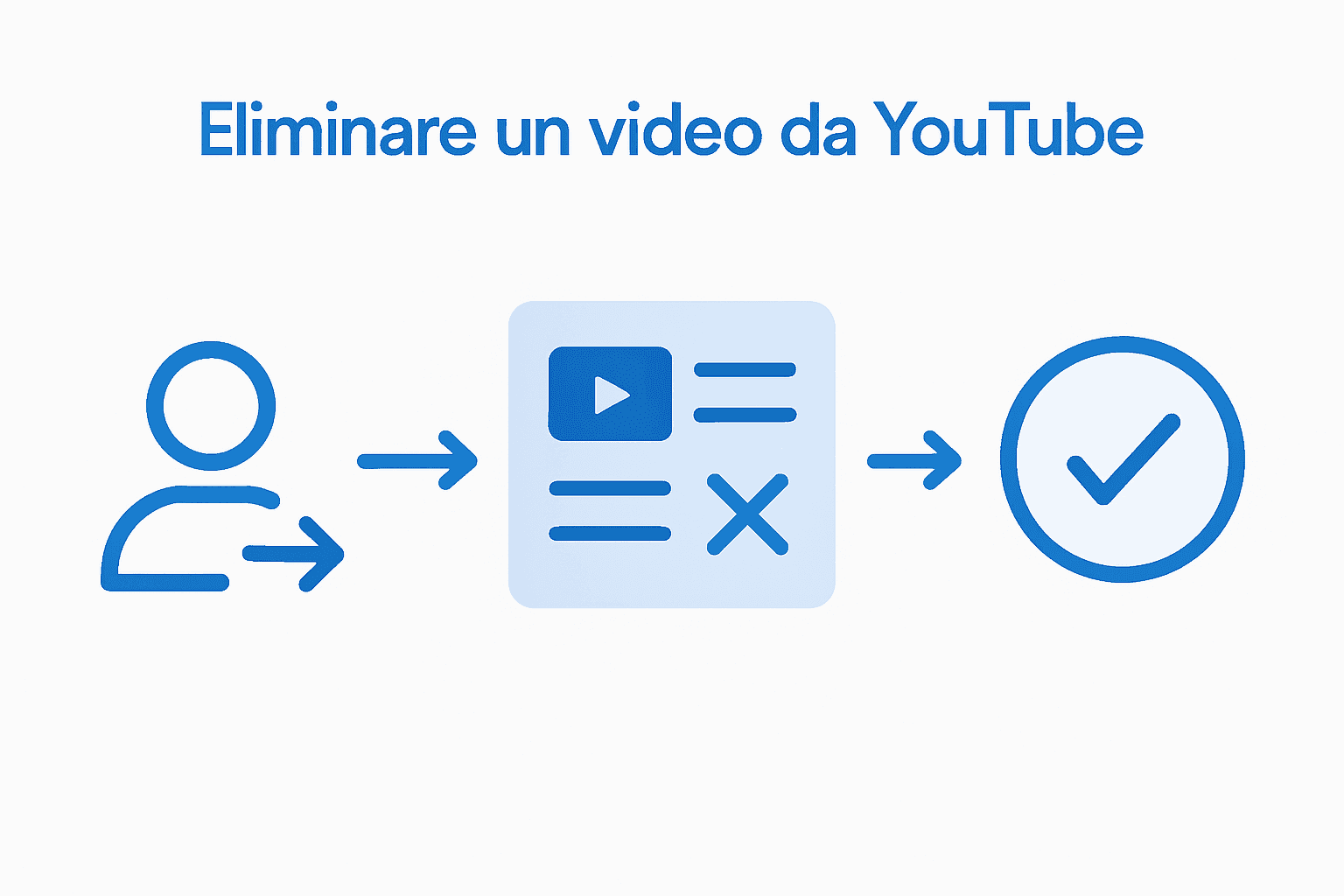 Eliminare un video da YouTube