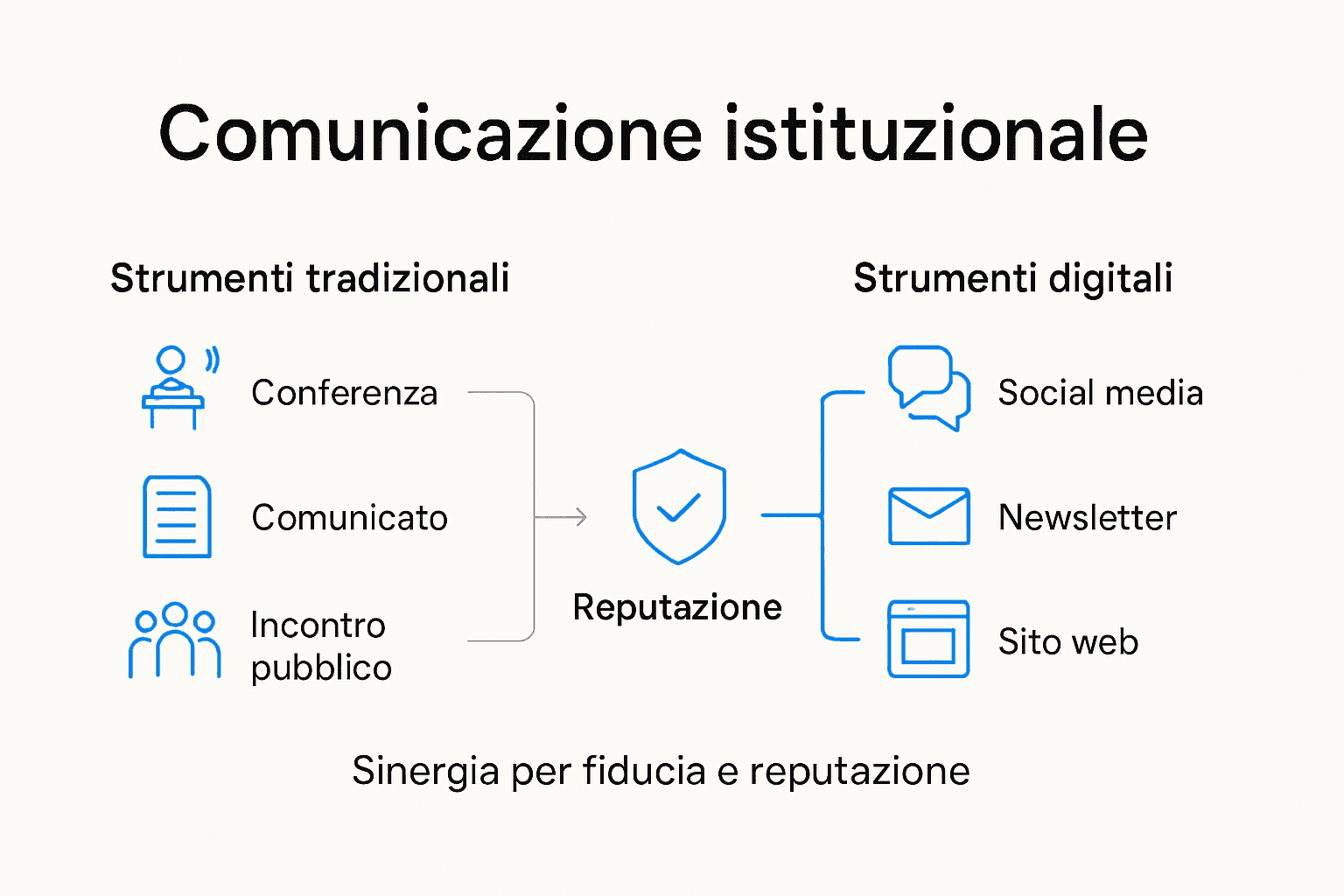 Comunicazione istituzionale

Strumenti tradizionali

Conferenza

Comunicato

Incontro pubblico

Reputazione

Strumenti digitali

Social media

Newsletter

Sito web

Sinergia per fiducia e reputazione