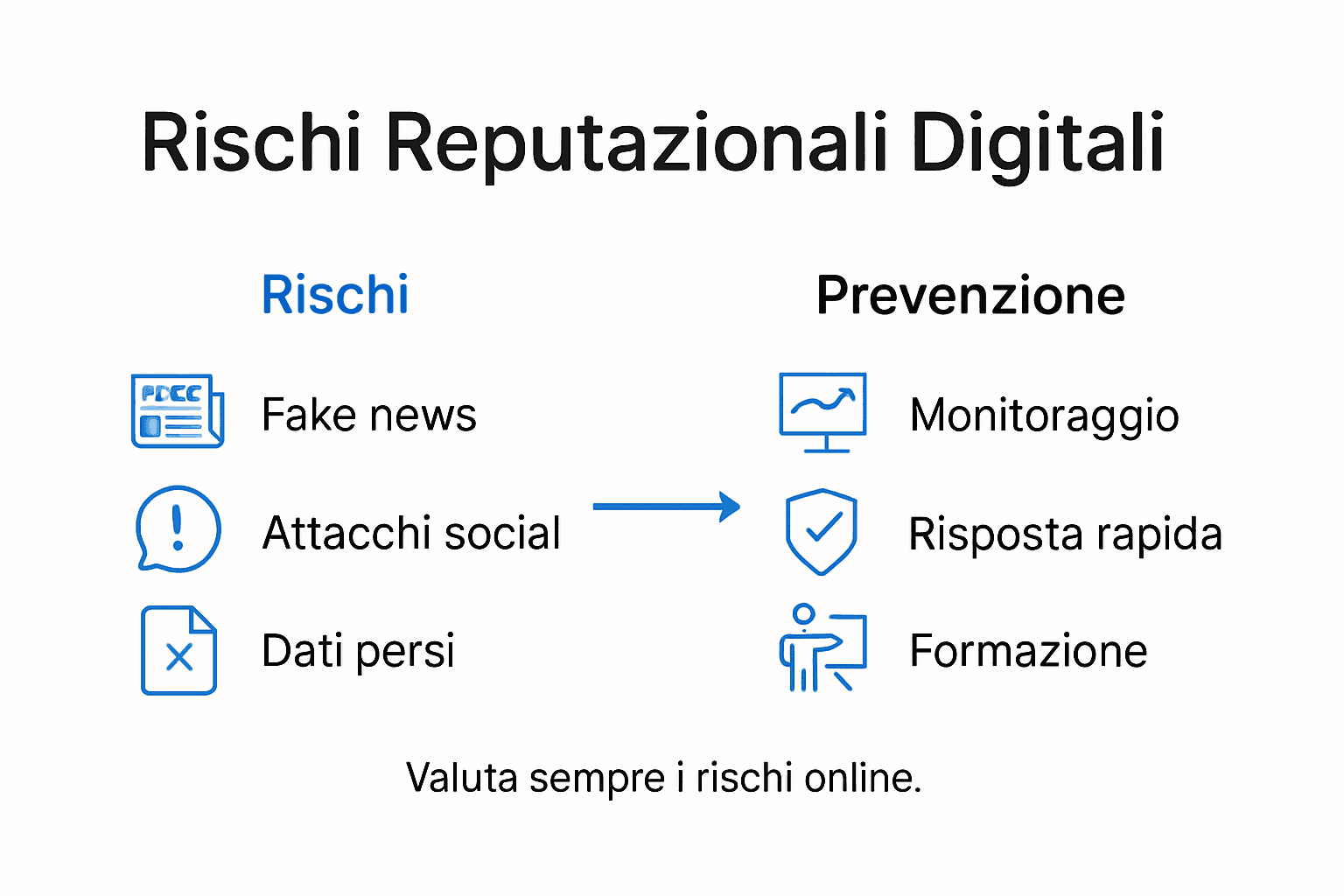 Rischi Reputazionali Digitali

Rischi

PDCC

Fake news

Attacchi social

Dati persi

Prevenzione

Monitoraggio

Risposta rapida

Formazione

Valuta sempre i rischi online.