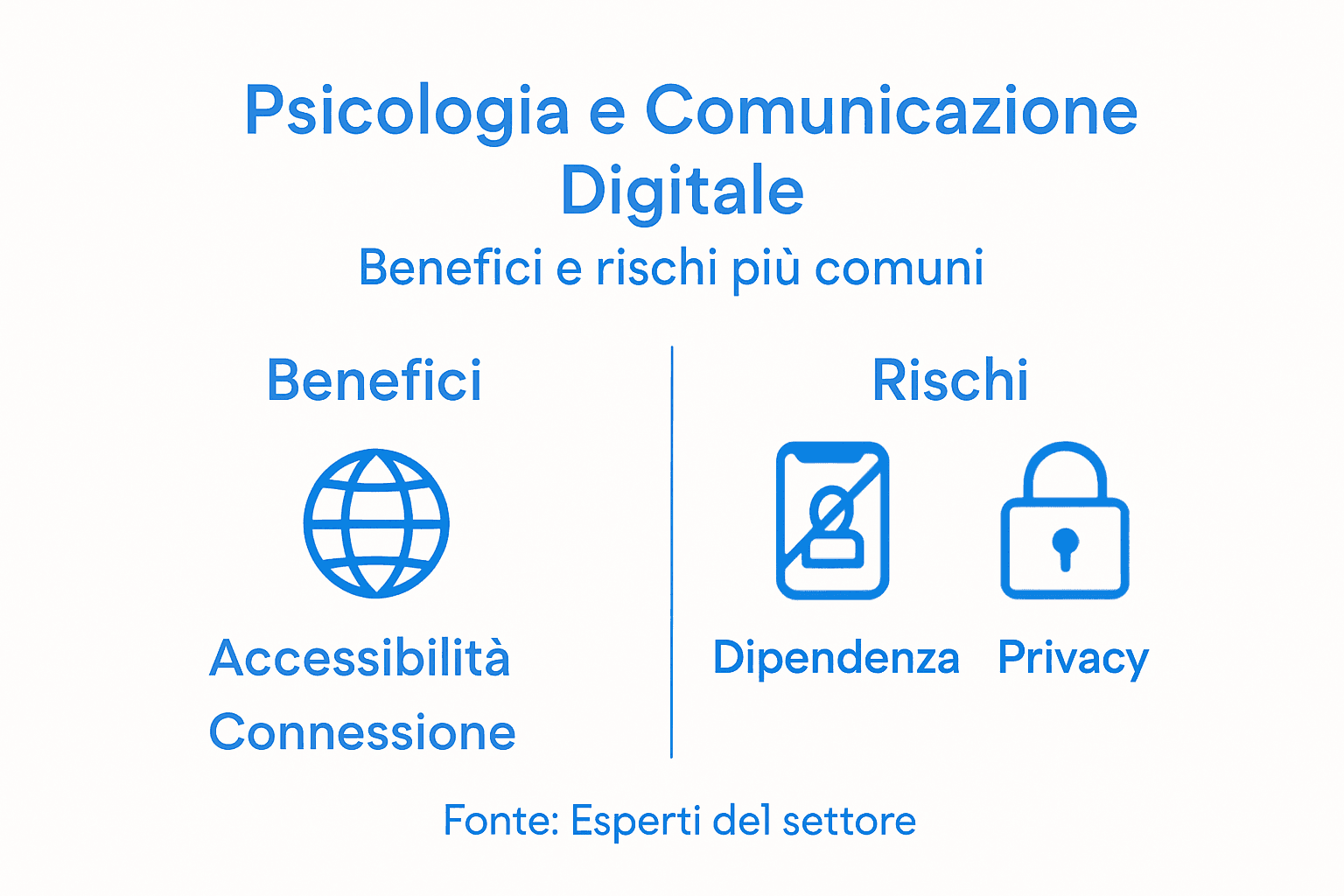 Psicologia e Comunicazione Digitale

Benefici e rischi più comuni

Benefici

Accessibilità

Connessione

Rischi

Dipendenza

Privacy

Fonte: Esperti del settore