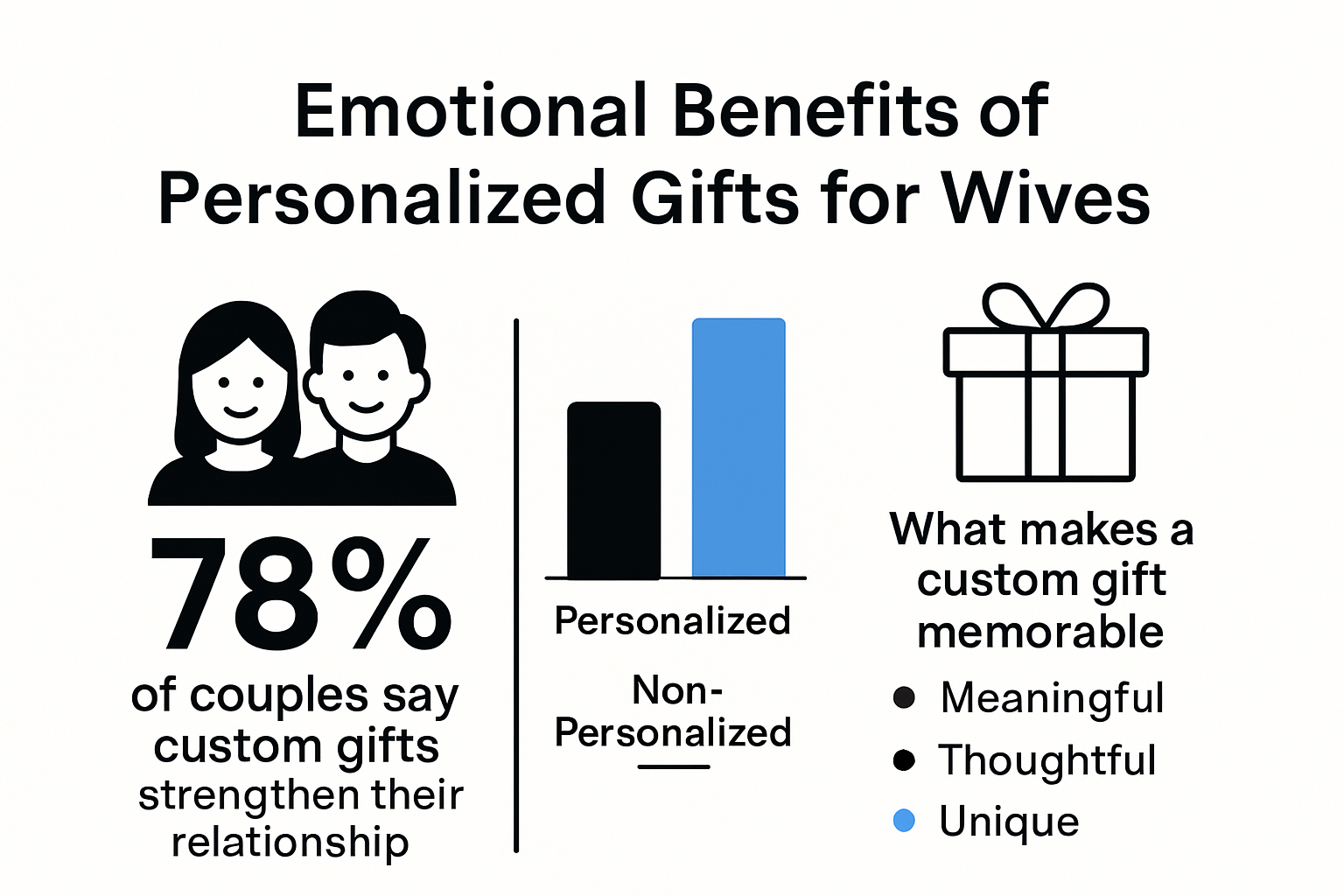 Emotional Benefits of Personalized Gifts for Wives

78%

of couples say custom gifts strengthen their relationship

Personalized

Non-Personalized

What makes a custom gift memorable

Meaningful
Thoughtful
Unique