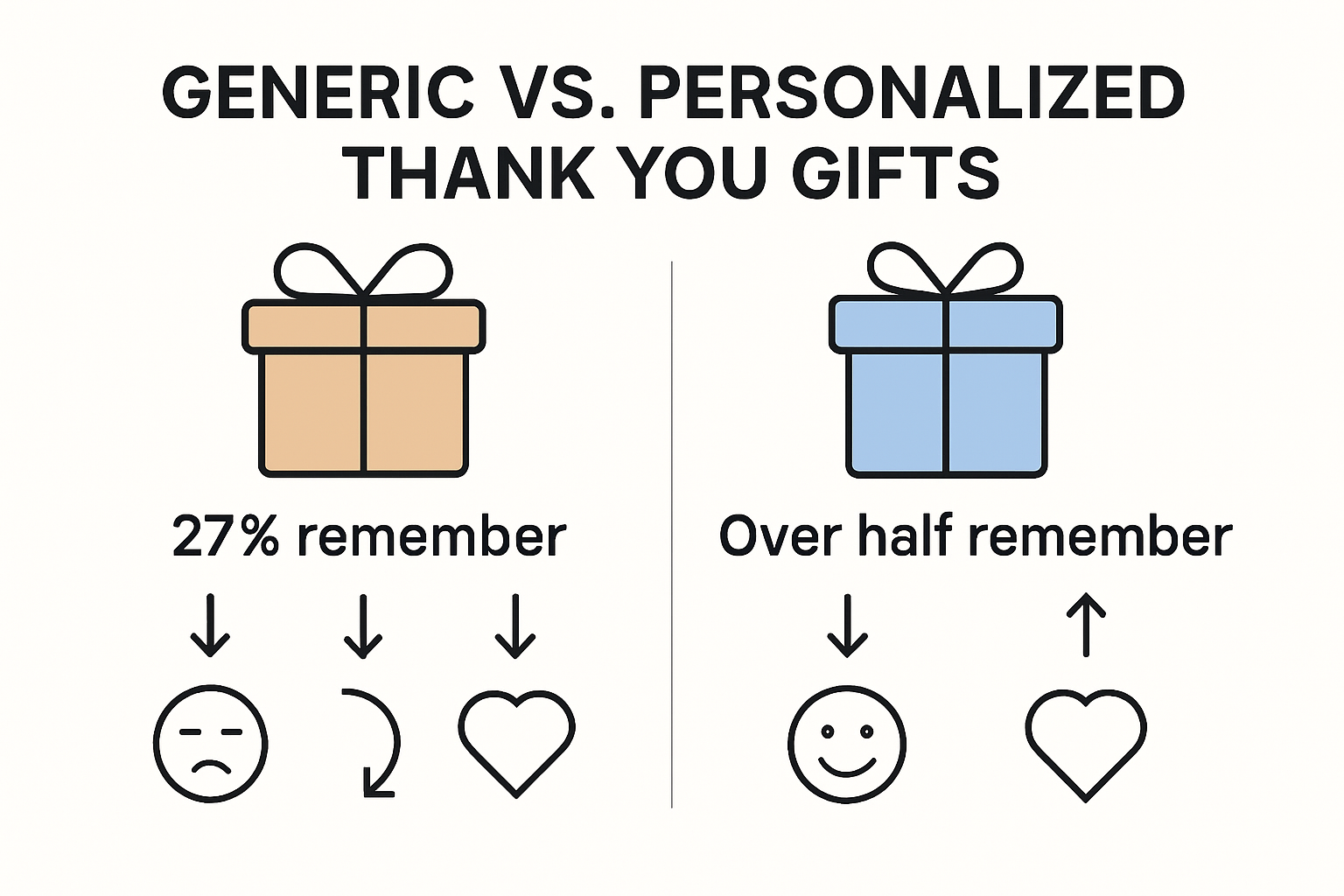 GENERIC VS. PERSONALIZED THANK YOU GIFTS

27% remember

Over half remember