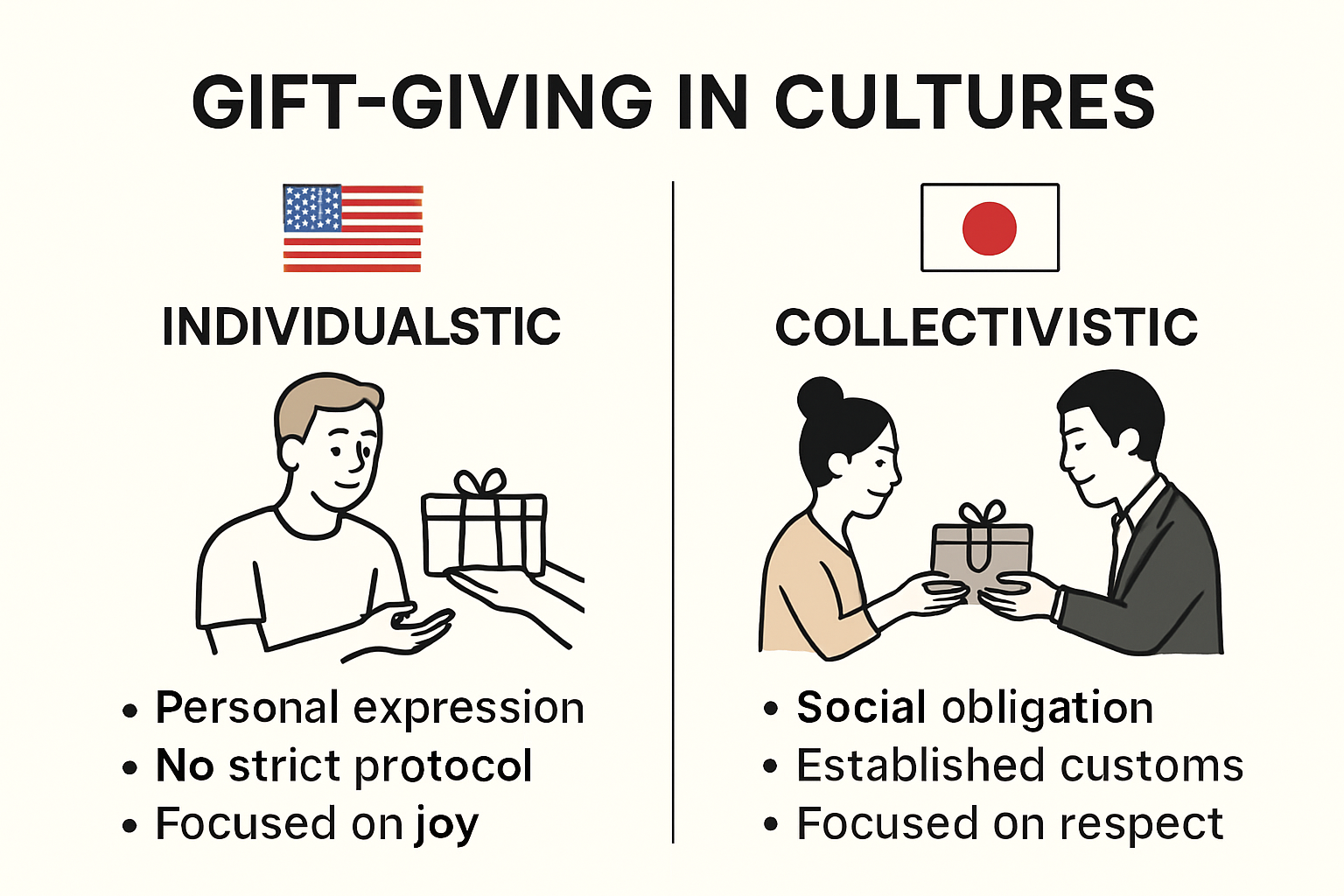 GIFT-GIVING IN CULTURES

INDIVIDUALSTIC

• Personal expression
• No strict protocol
• Focused on joy

COLLECTIVISTIC

• Social obligation
• Established customs
• Focused on respect