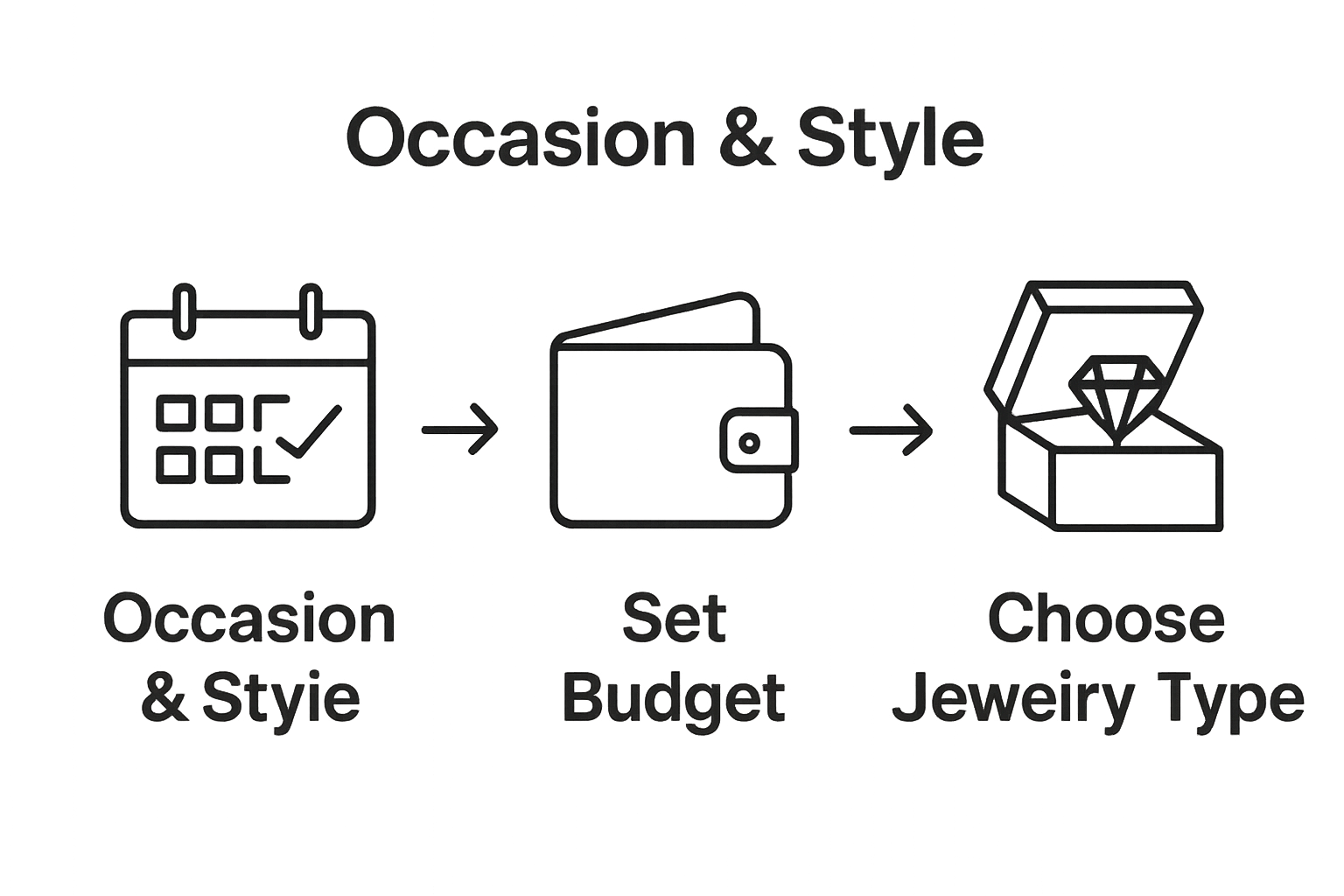 Occasion & Style

Occasion & Styie

Set Budget

Choose Jeweiry Type