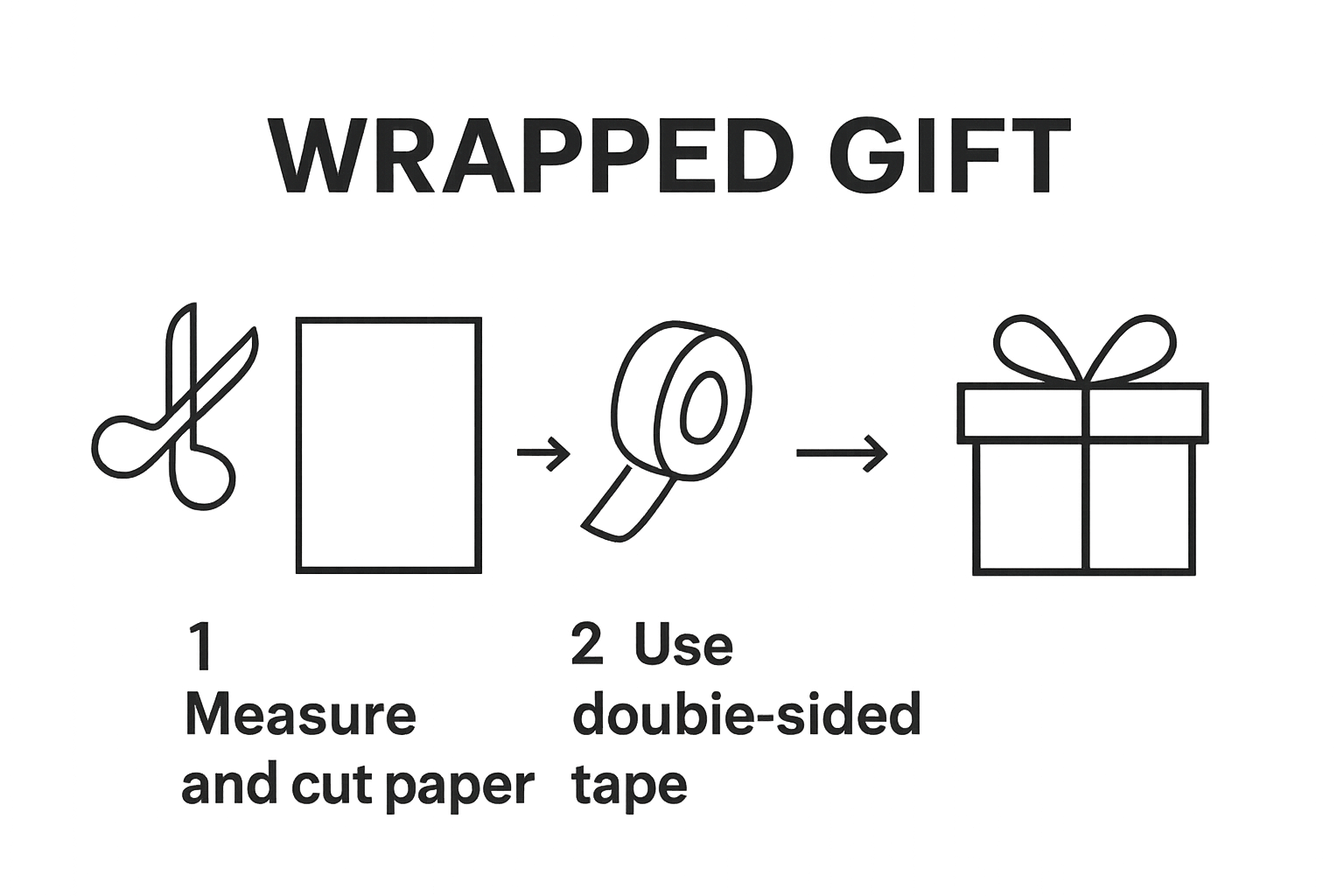 WRAPPED GIFT

1
Measure and cut paper

2 Use doubie-sided tape