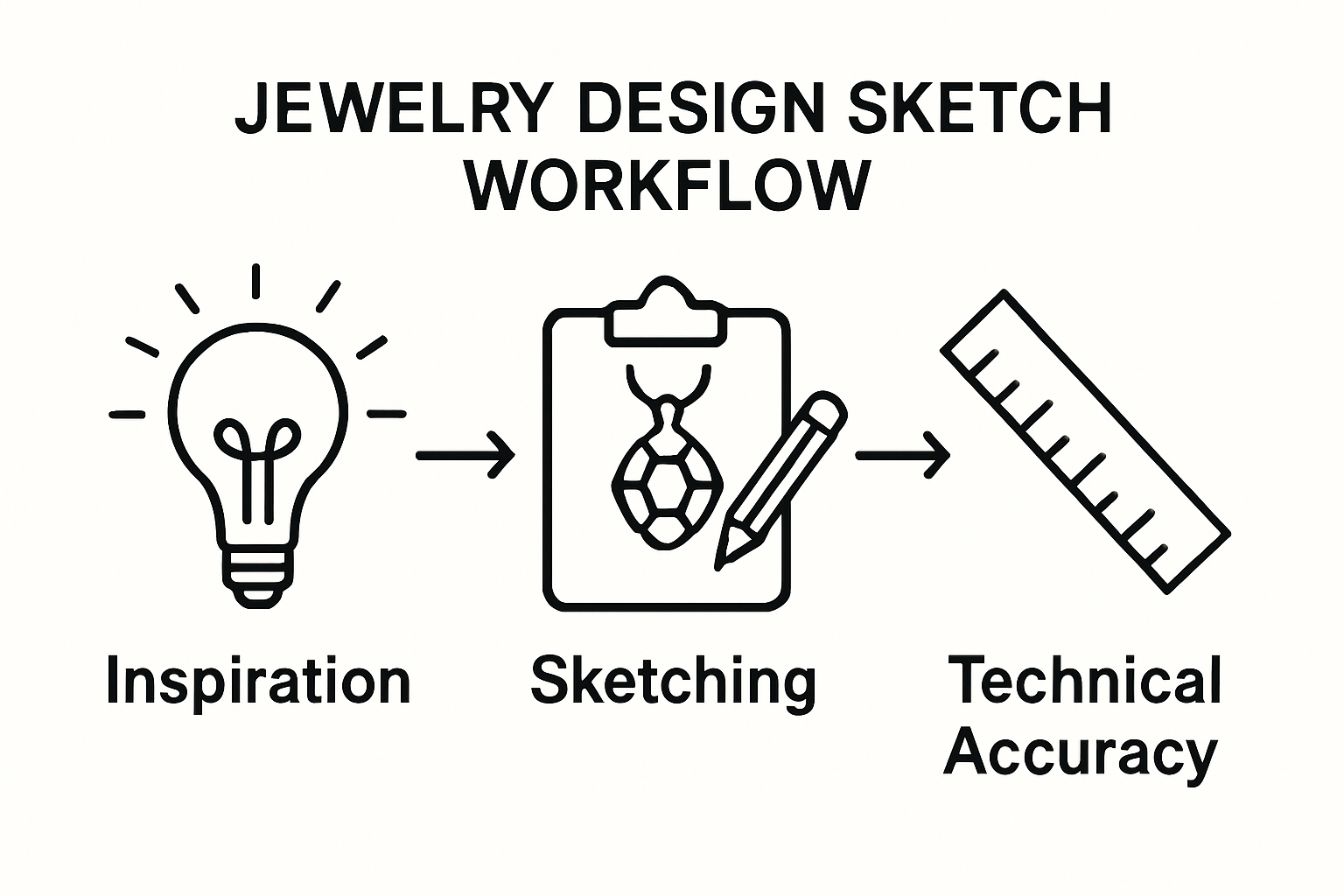 JEWELRY DESIGN SKETCH WORKFLOW

Inspiration

Sketching

Technical Accuracy