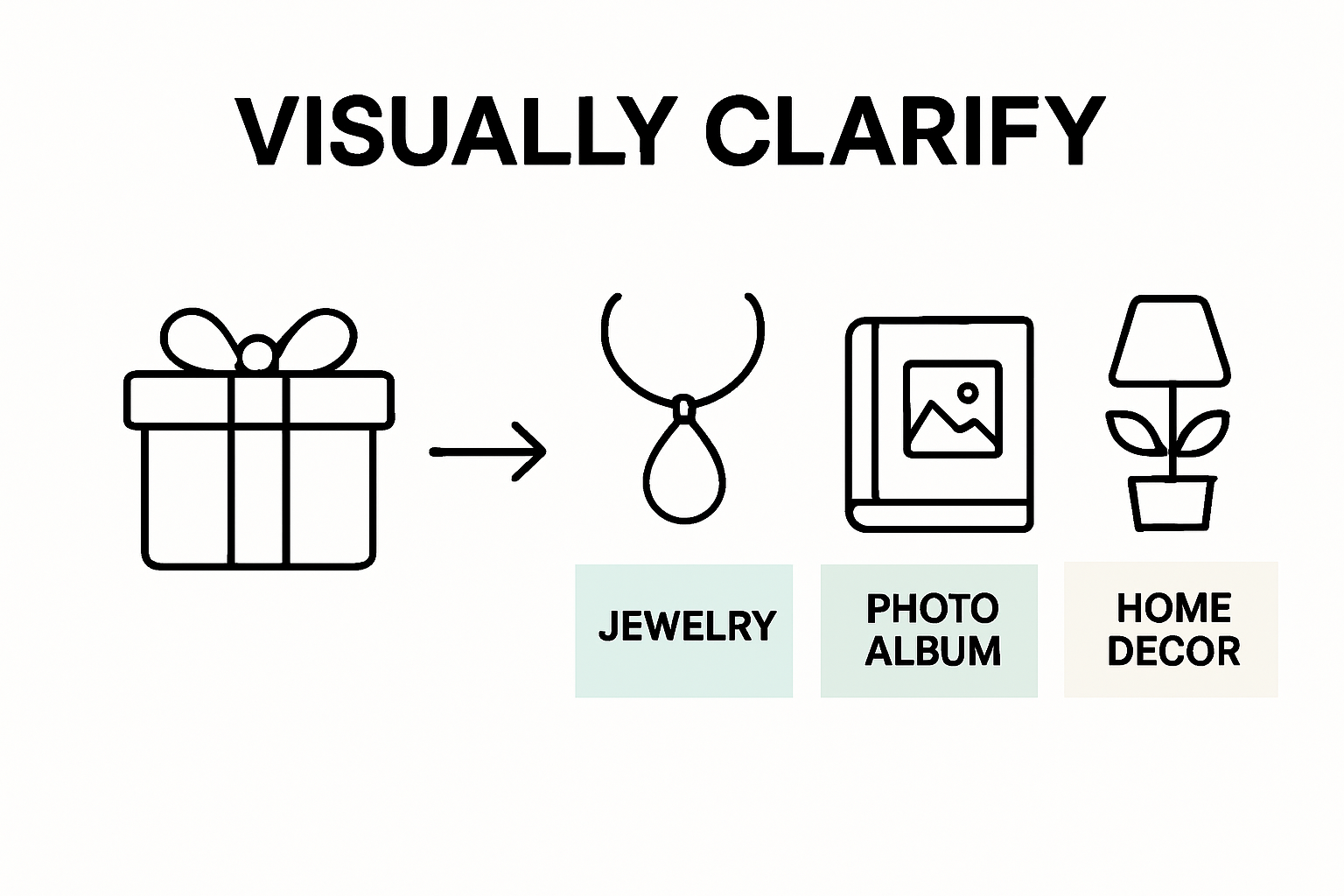 VISUALLY CLARIFY

JEWELRY

PHOTO ALBUM

HOME DECOR