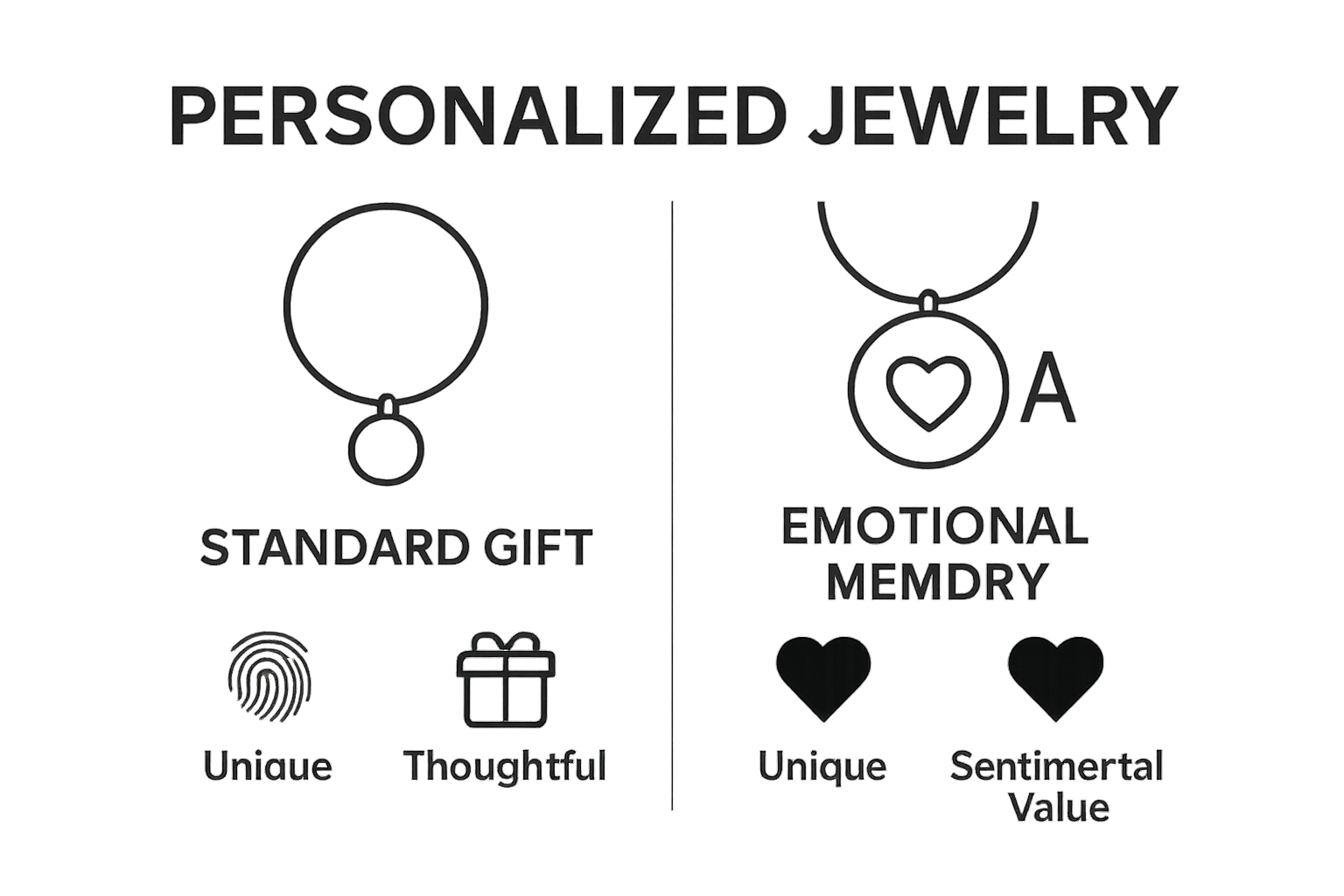 PERSONALIZED JEWELRY

STANDARD GIFT

Uniaue

Thoughtful

A

EMOTIONAL MEMDRY

Unique

Sentimertal Value