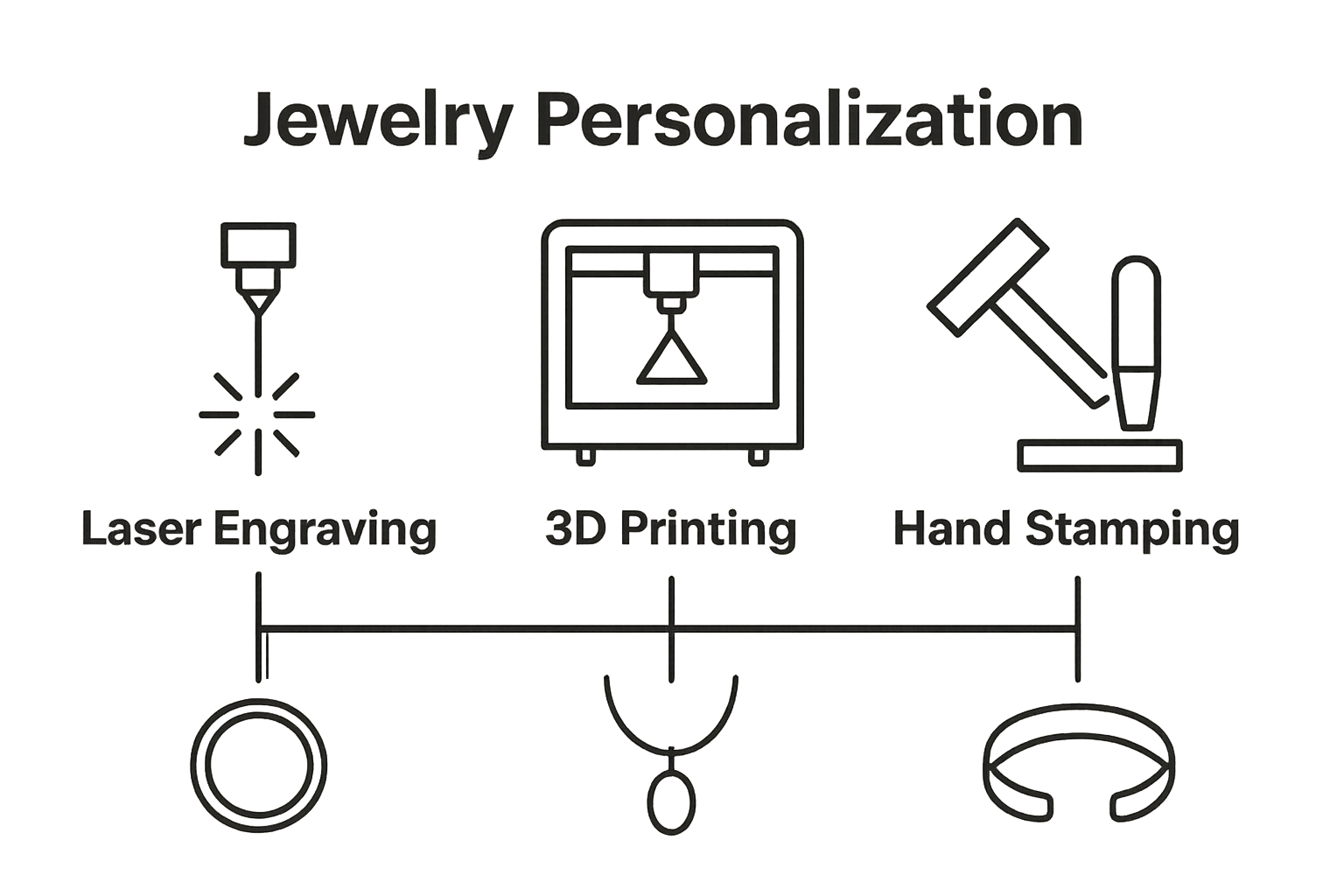 Jewelry Personalization

Laser Engraving

3D Printing

Hand Stamping