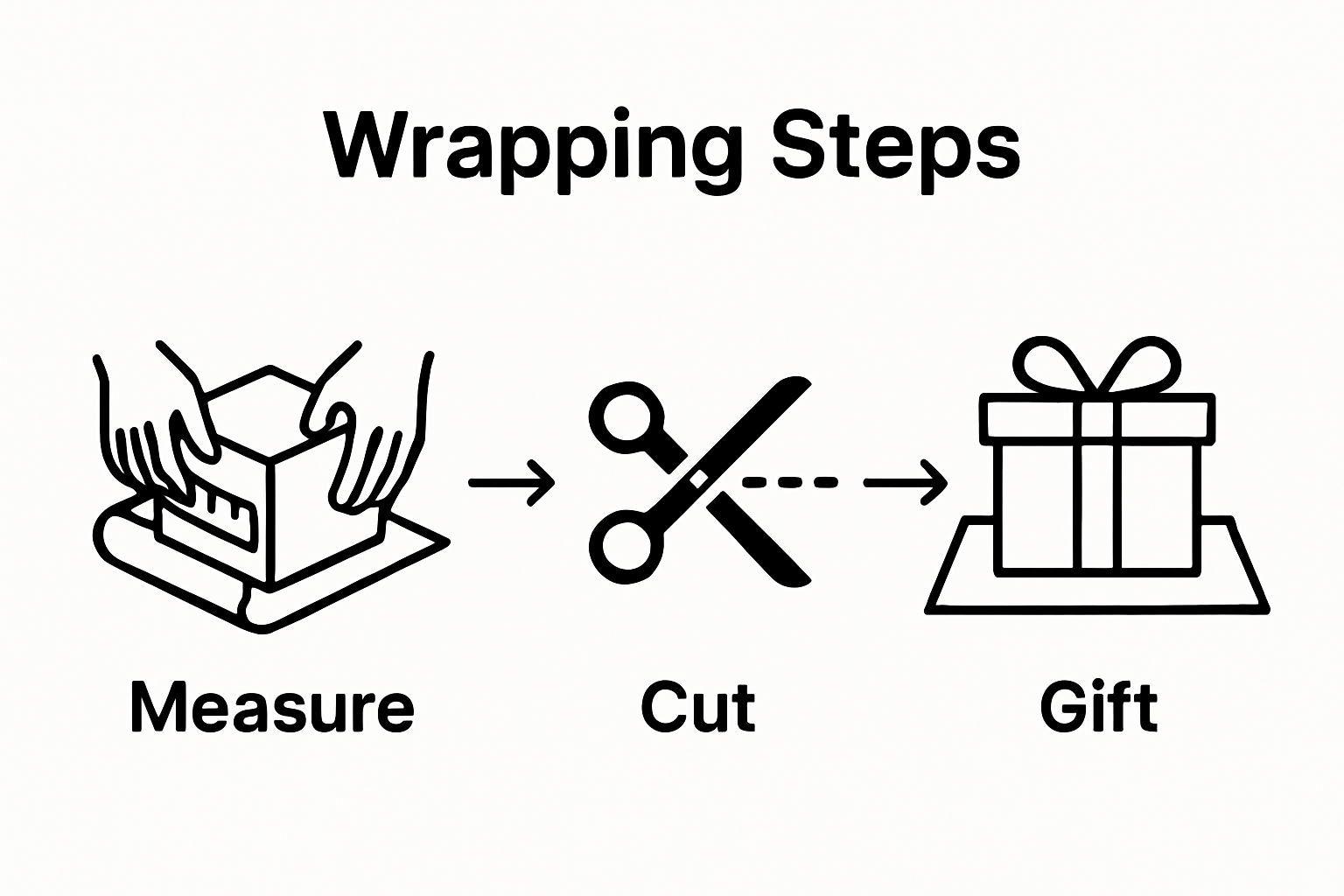 Wrapping Steps

Measure

Cut

Gift