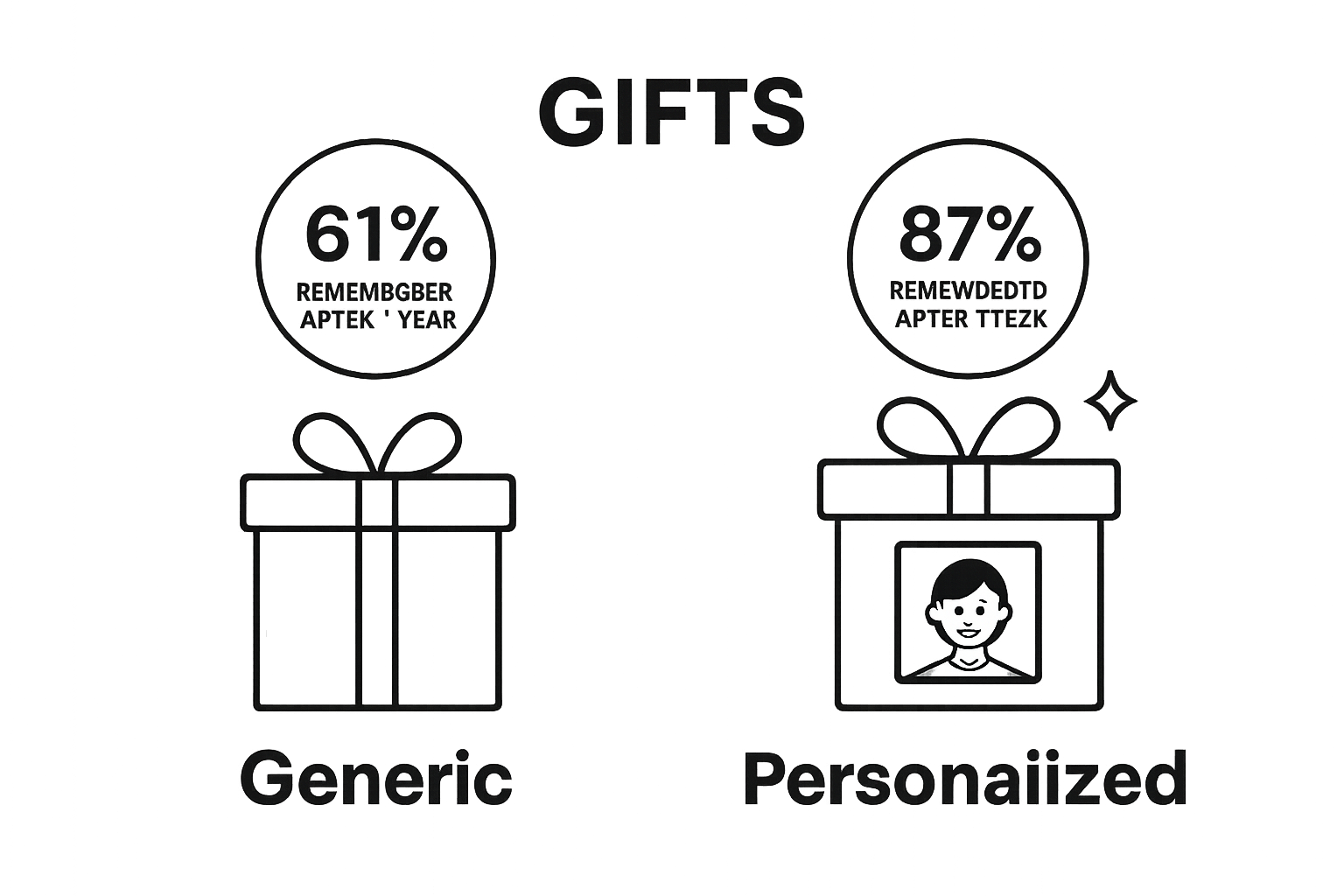 GIFTS

61%
REMEMBGBER
APTEK ' YEAR

87%
REMEWDEDTD
APTER TTEZK

Generic

Personaiized