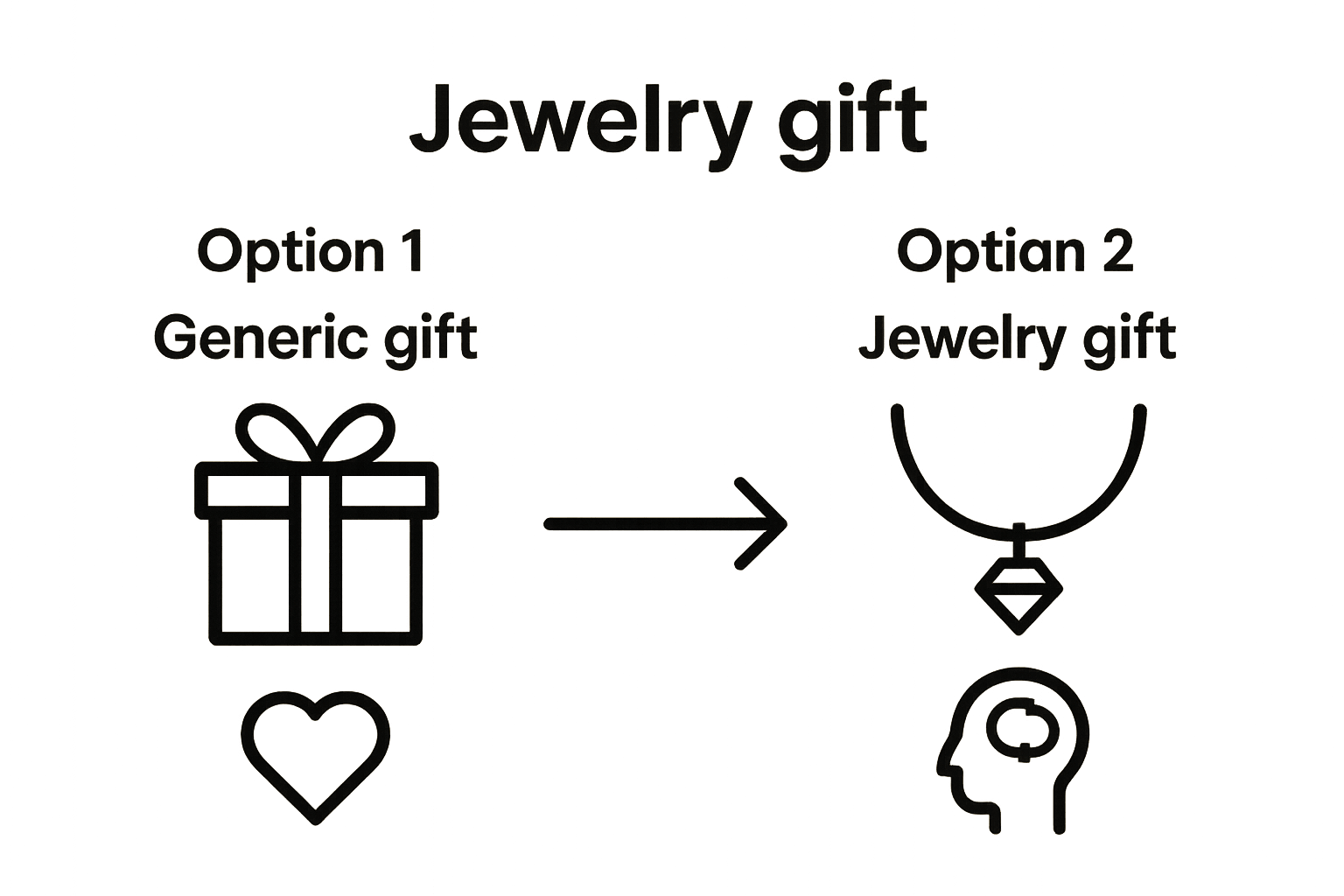 Jewelry gift

Option 1
Generic gift

Optian 2
Jewelry gift