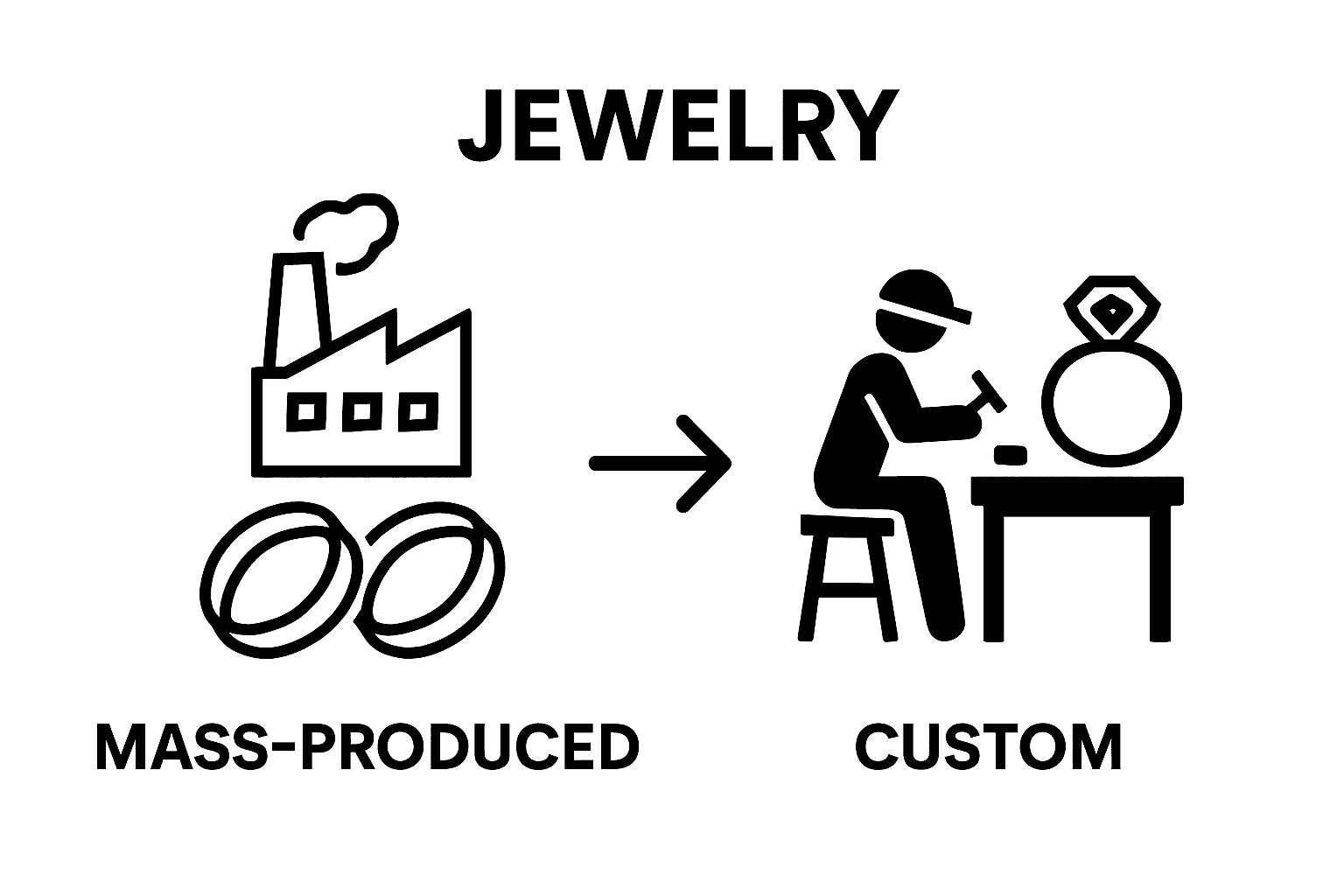 JEWELRY

MASS-PRODUCED

CUSTOM