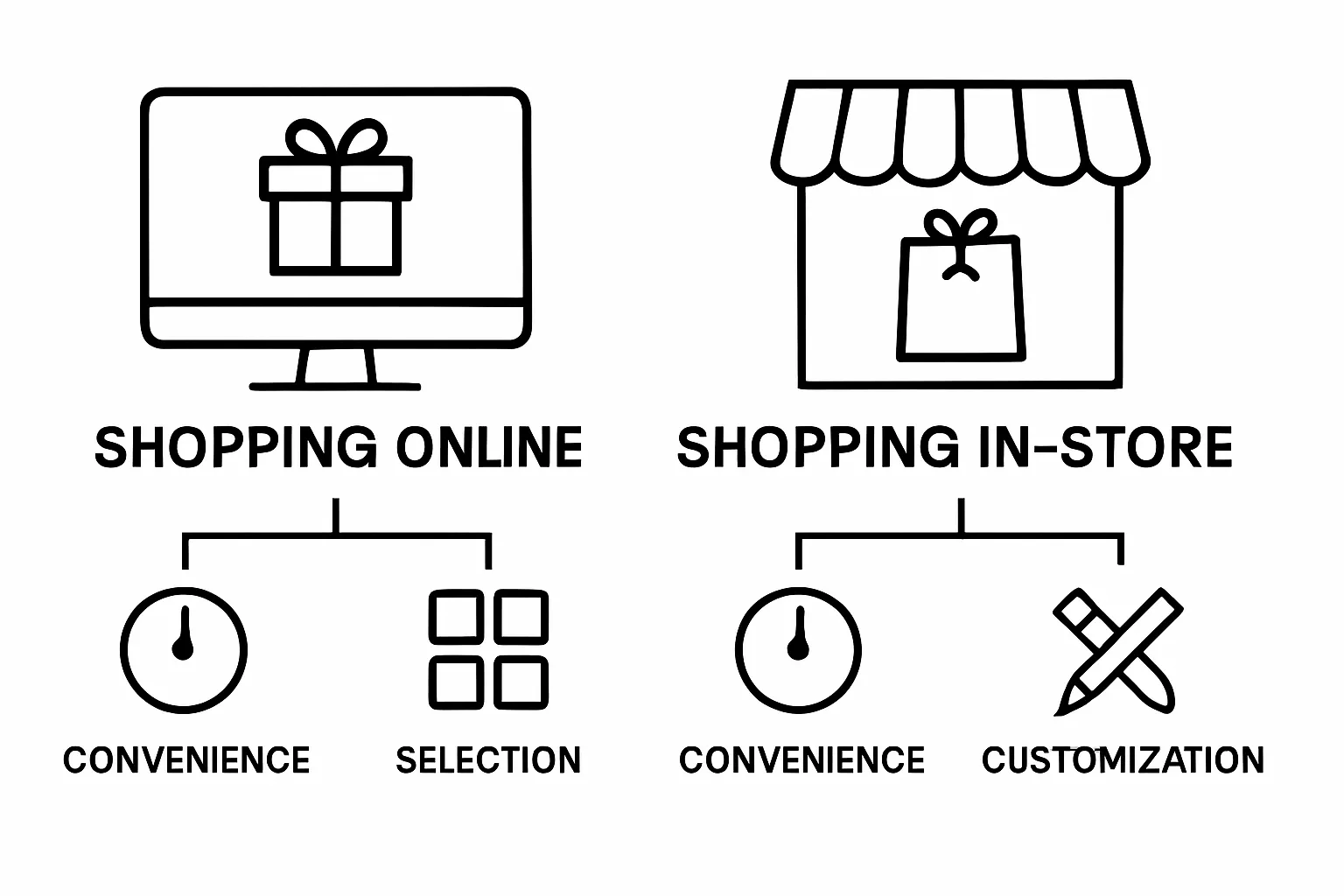 SHOPPING ONLINE

CONVENIENCE

SELECTION

SHOPPING IN-STORE

CONVENIENCE

CUSTOMIZATION