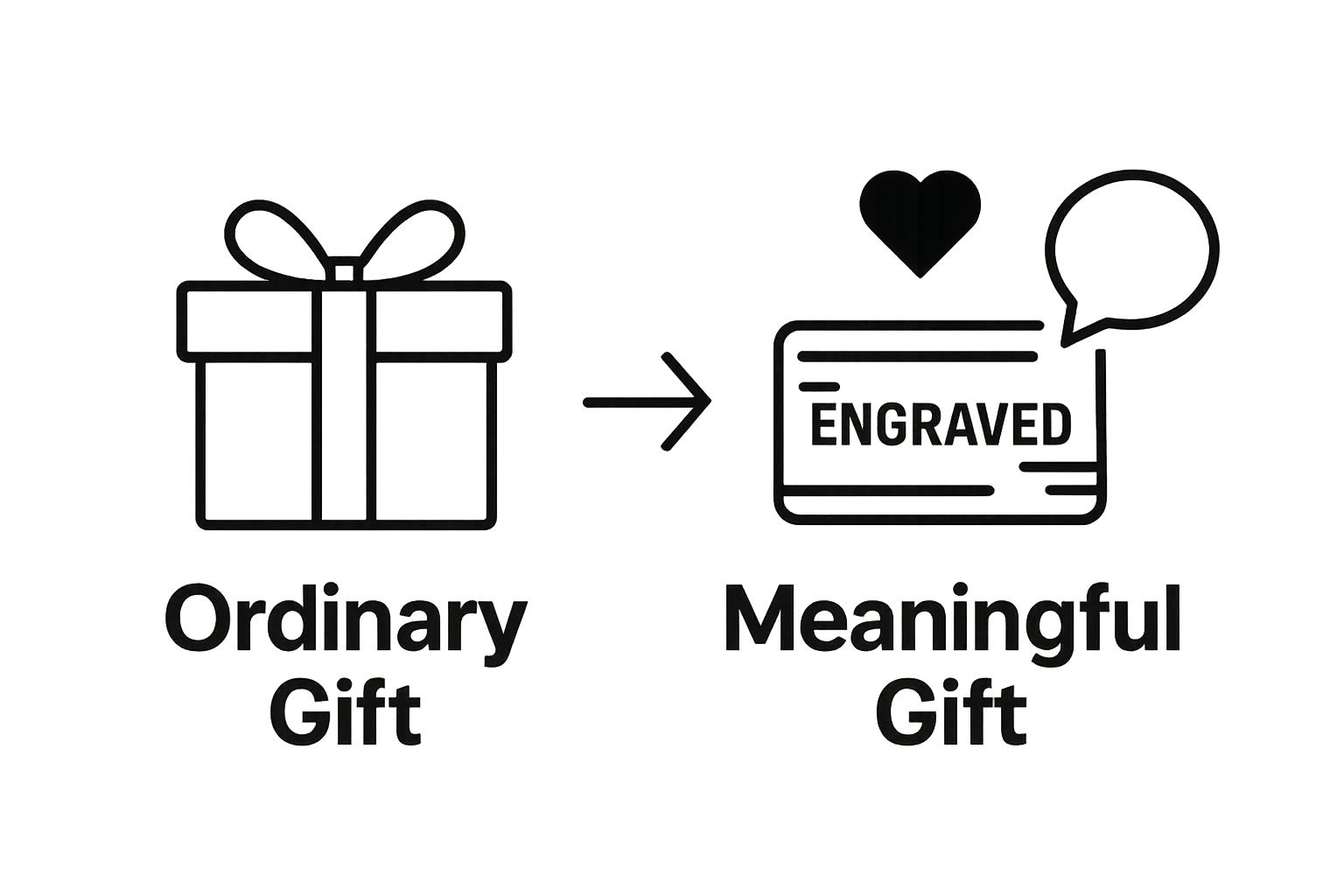 ENGRAVED

Ordinary Gift

Meaningful Gift