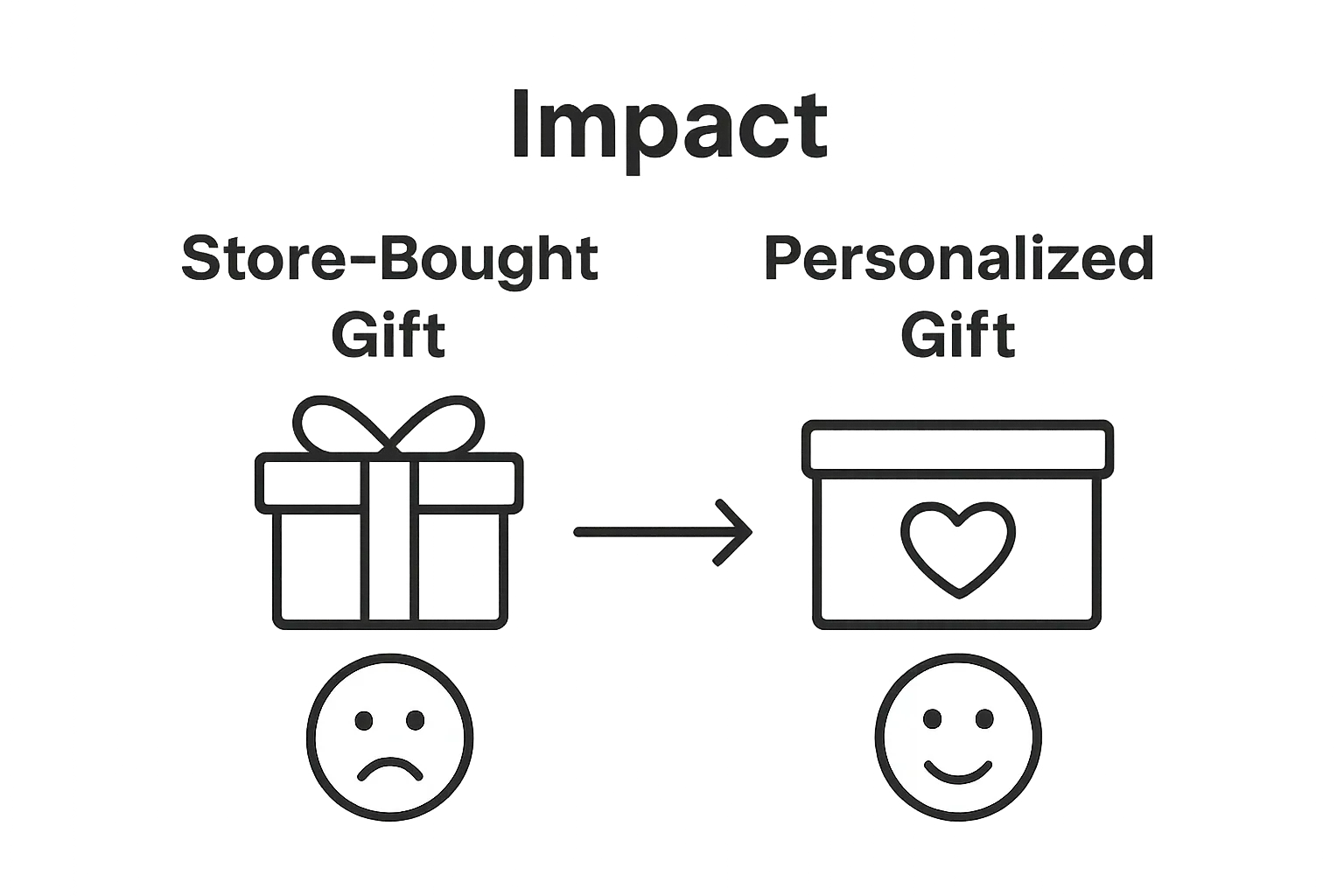 Impact

Store-Bought Gift

Personalized Gift