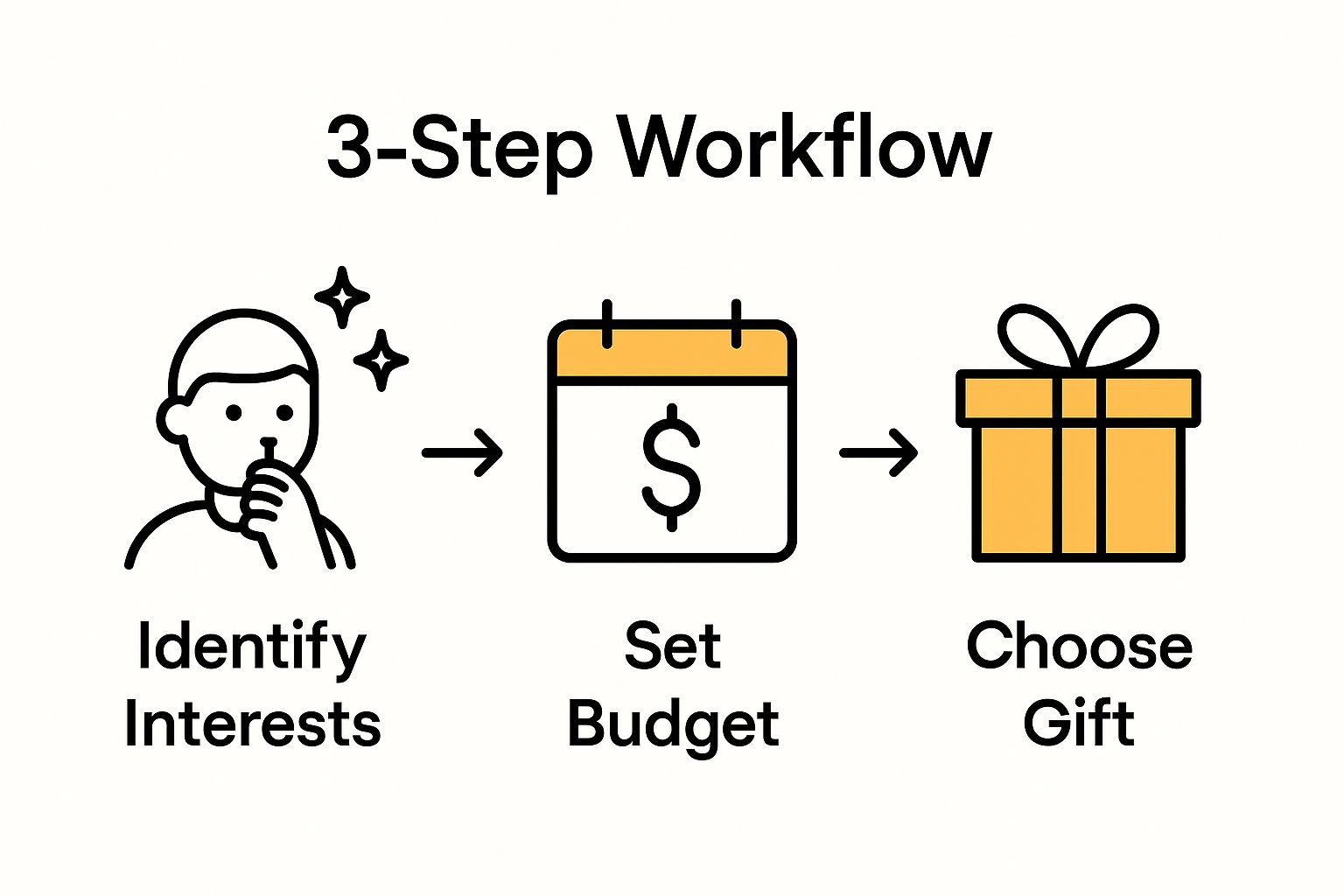 3-Step Workflow

$

Identify Interests

Set Budget

Choose Gift