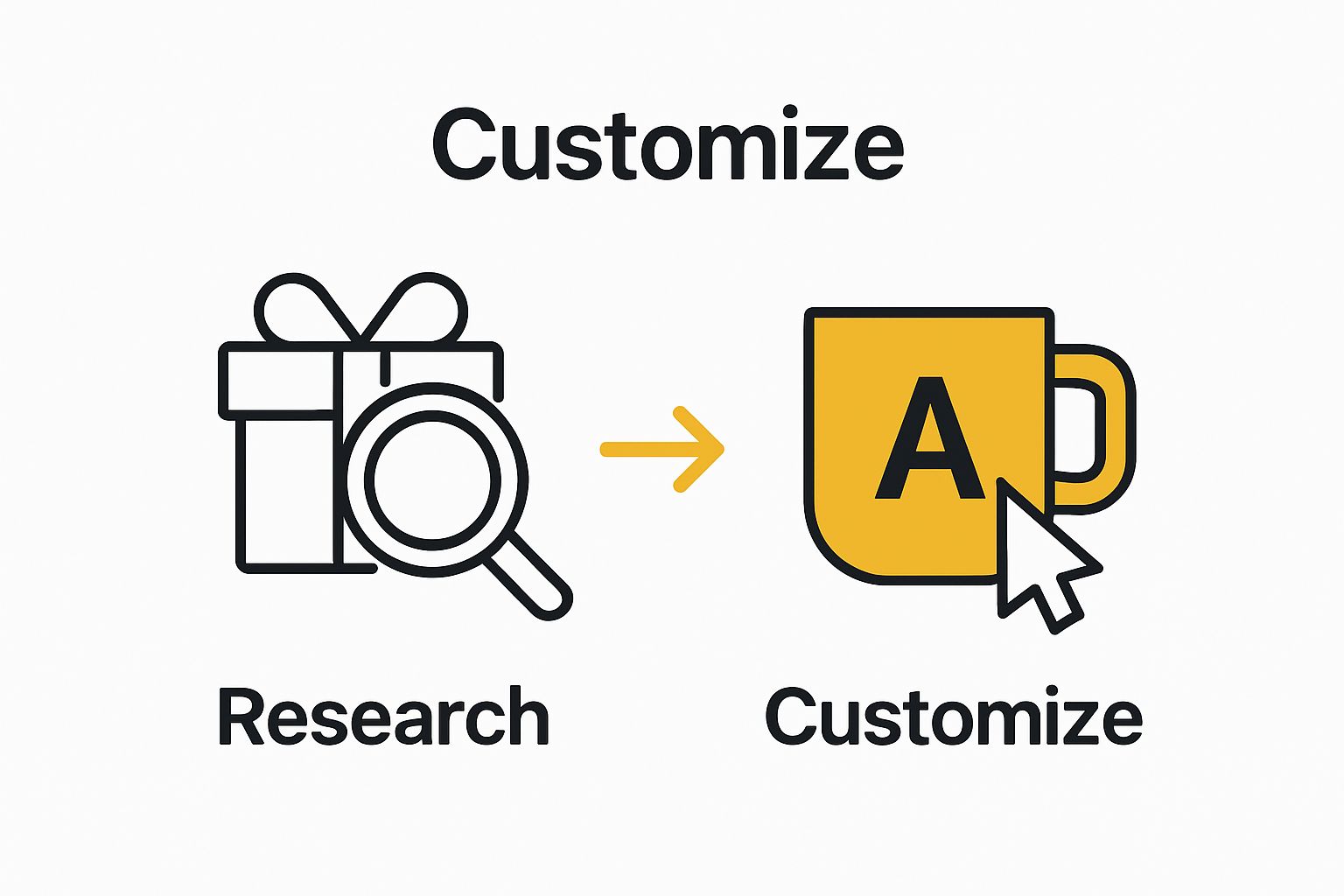 Customize

A

Research

Customize