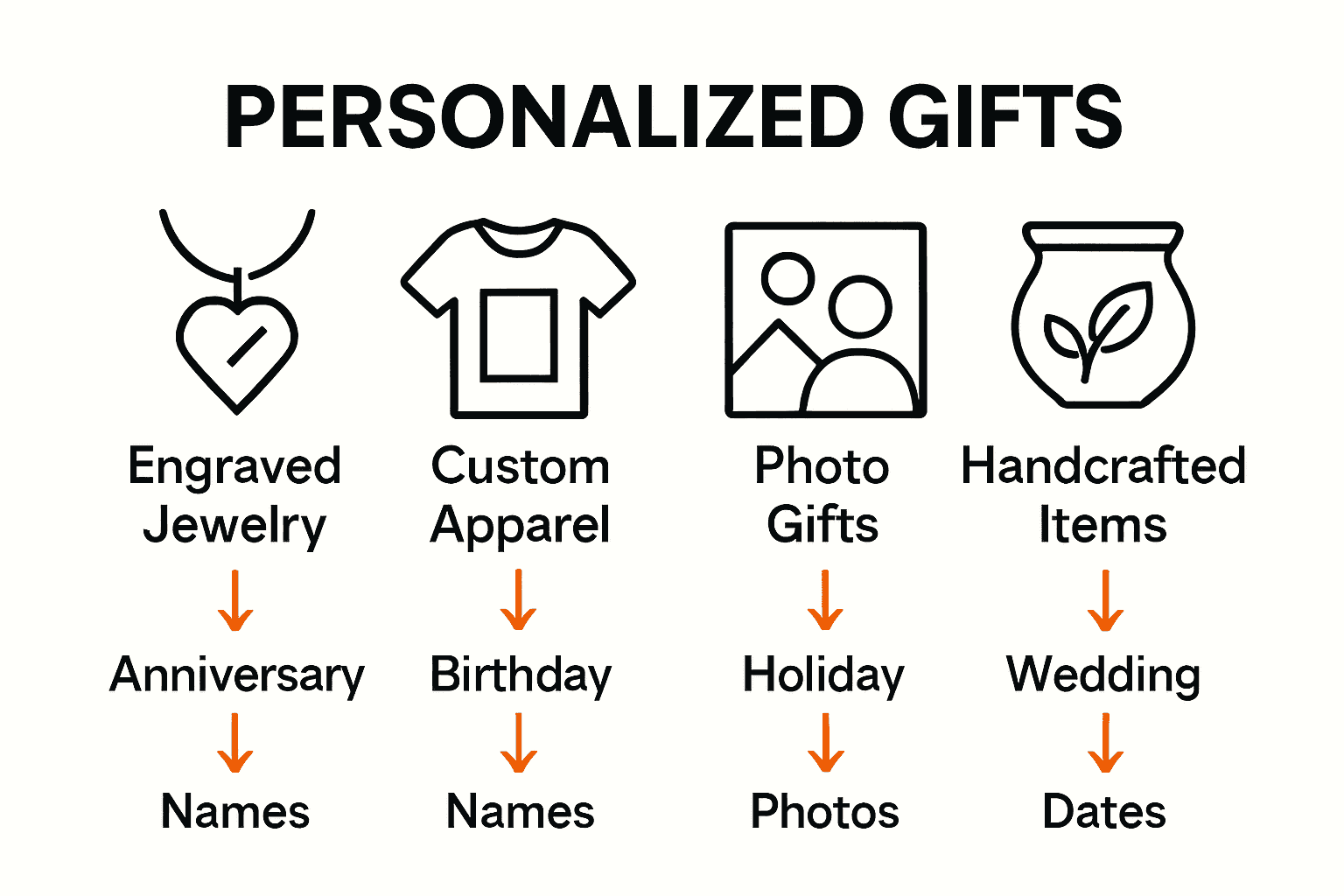 PERSONALIZED GIFTS

Engraved Jewelry

Anniversary

Names

Custom Apparel

Birthday

Names

Photo Gifts

Holiday

Photos

Handcrafted Items

Wedding

Dates