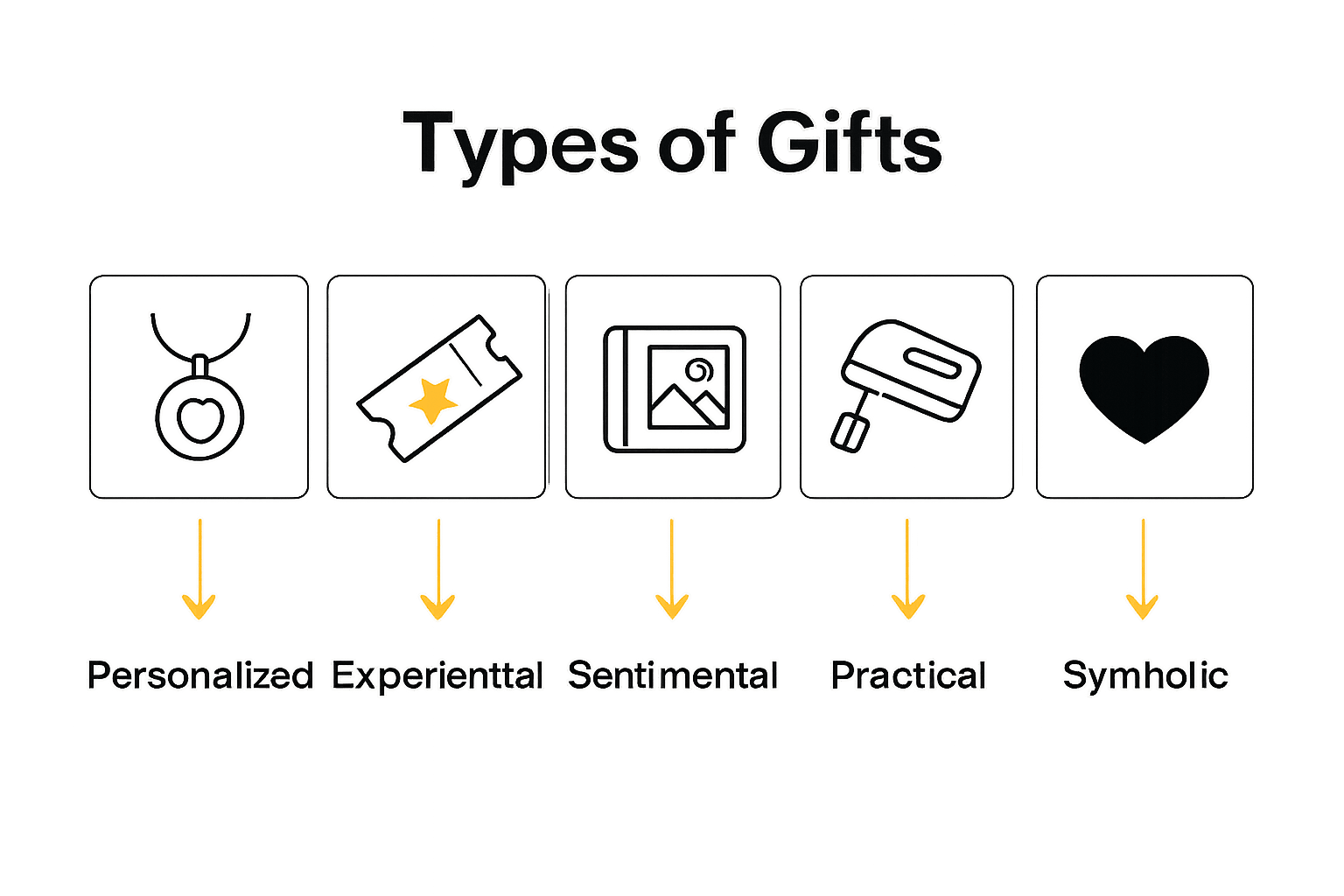 Types of Gifts

Personalized

Experienttal

Sentimental

Practical

Symholic