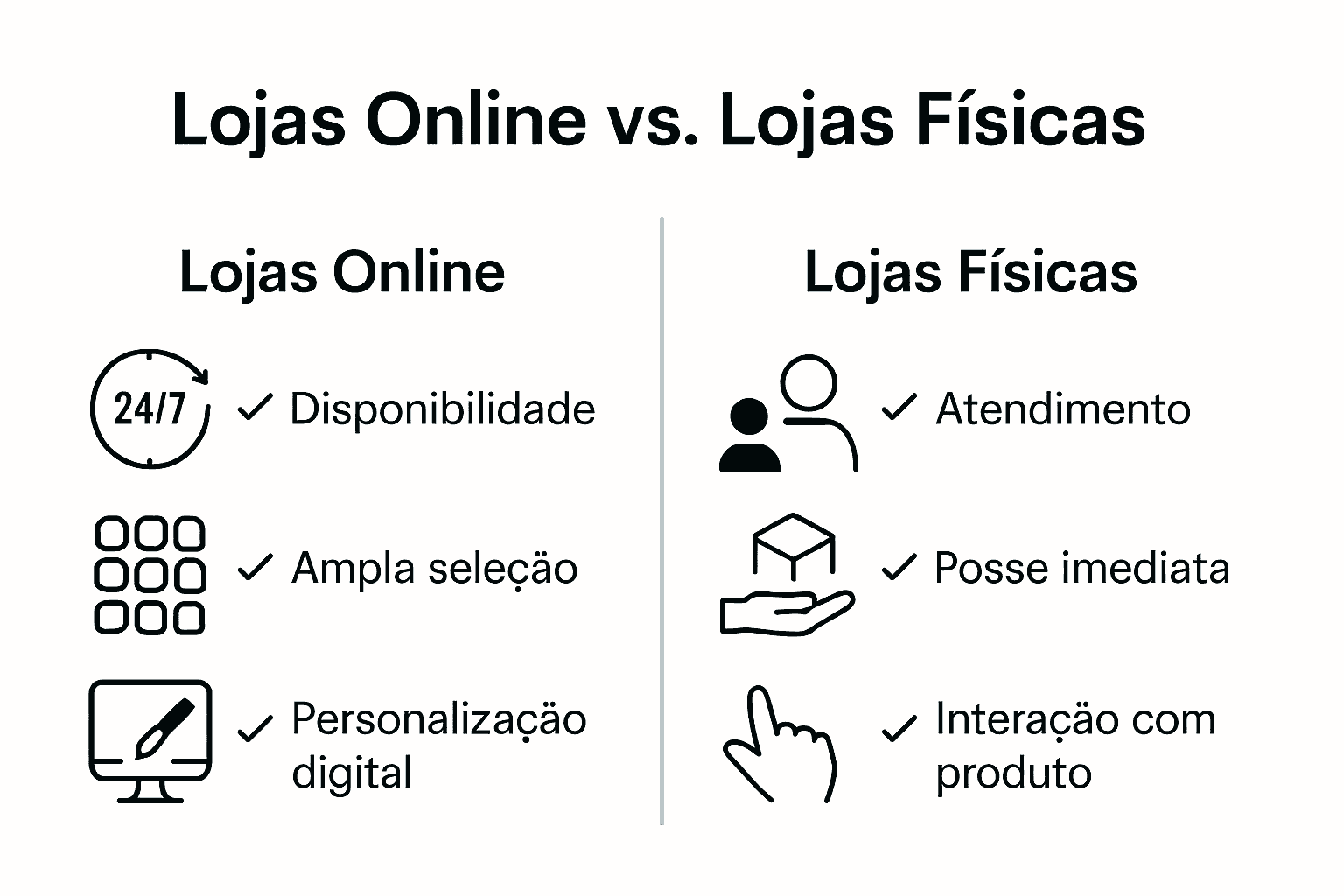 Lojas Online vs. Lojas Físicas

Lojas Online

24/7

✓ Disponibilidade

✓ Ampla seleção

✓ Personalização digital

Lojas Físicas

✓ Atendimento

✓ Posse imediata

✓ Interação com produto