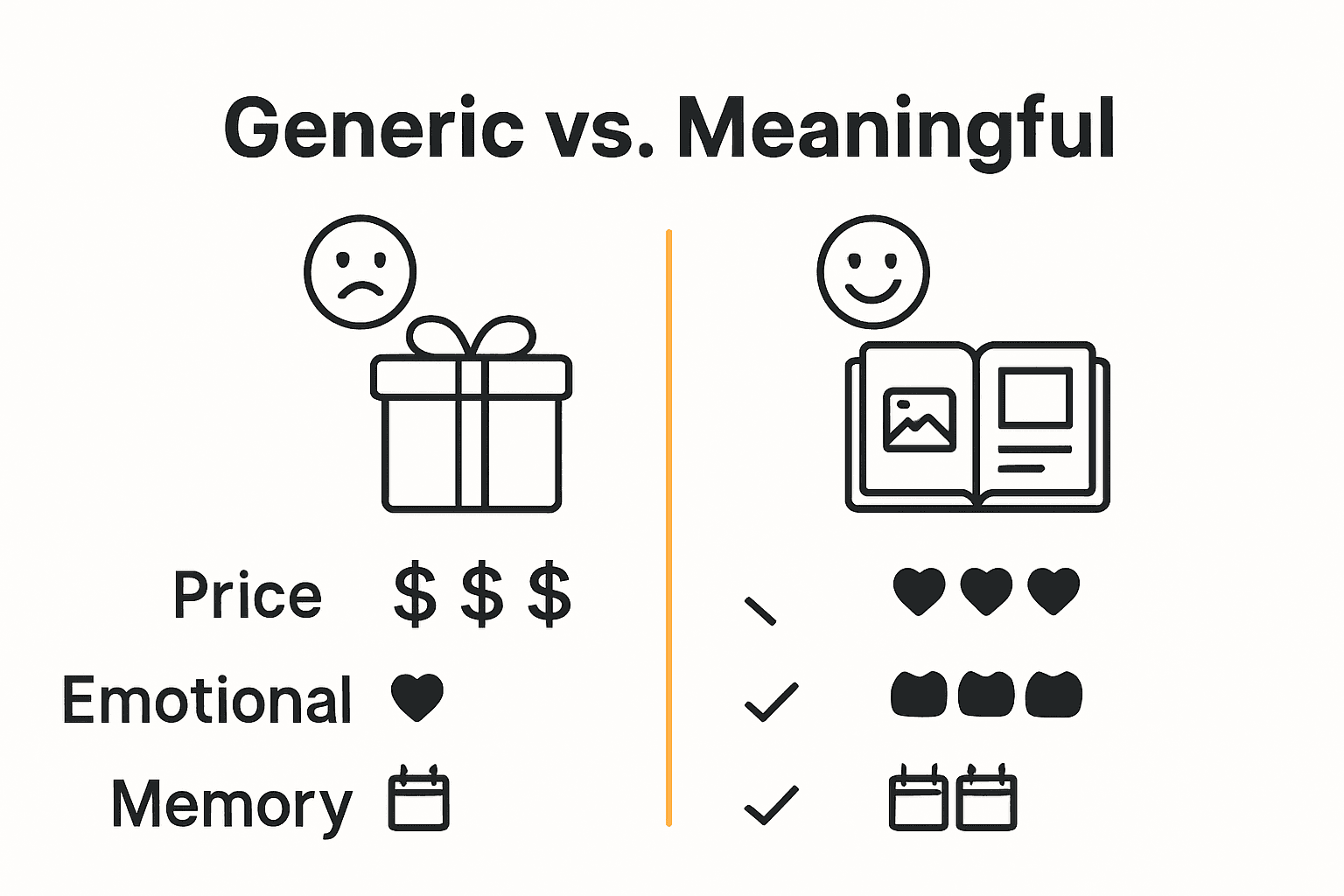 Generic vs. Meaningful

Price $ $ $

Emotional

Memory