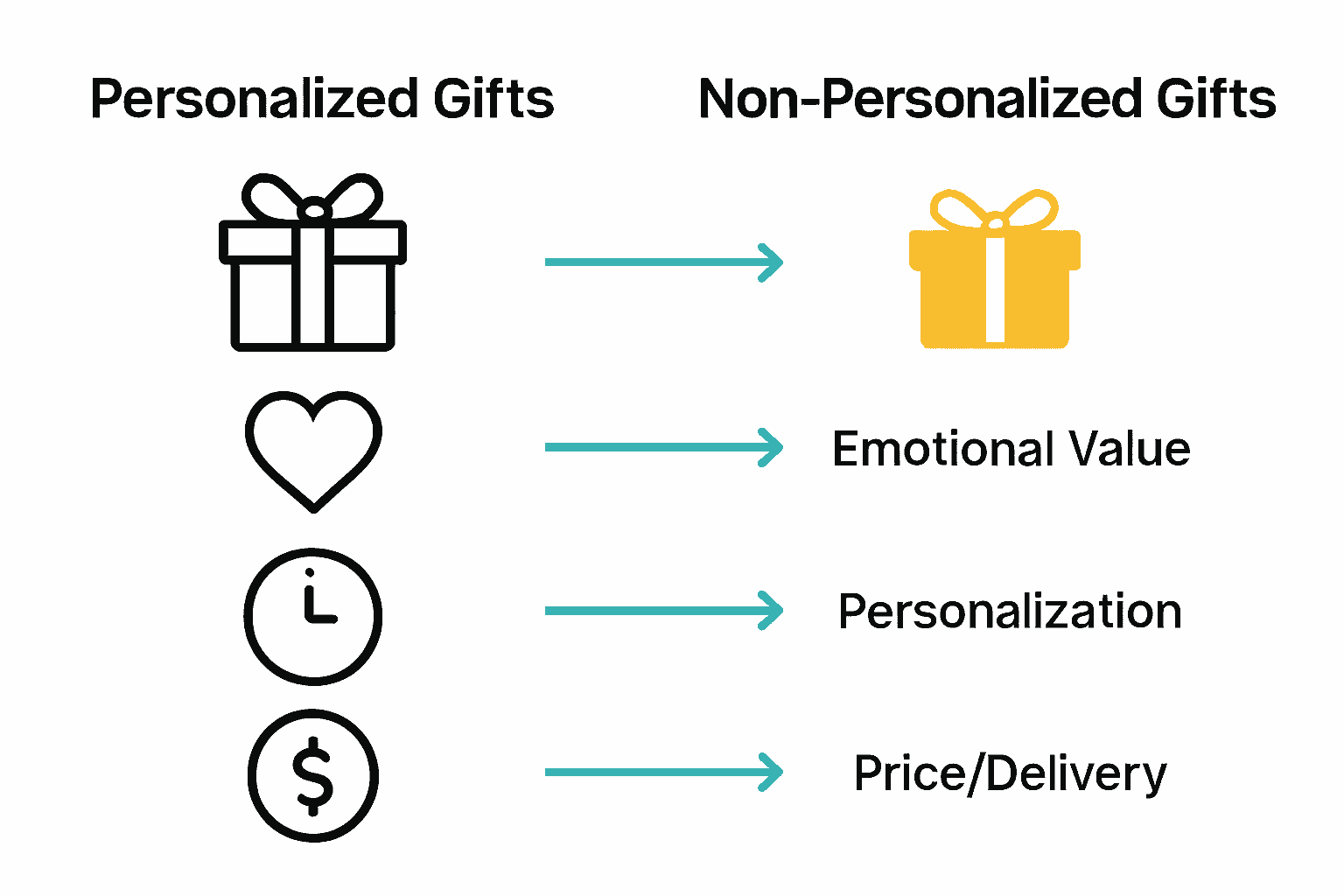 Personalized Gifts

Non-Personalized Gifts

Emotional Value

Personalization

Price/Delivery