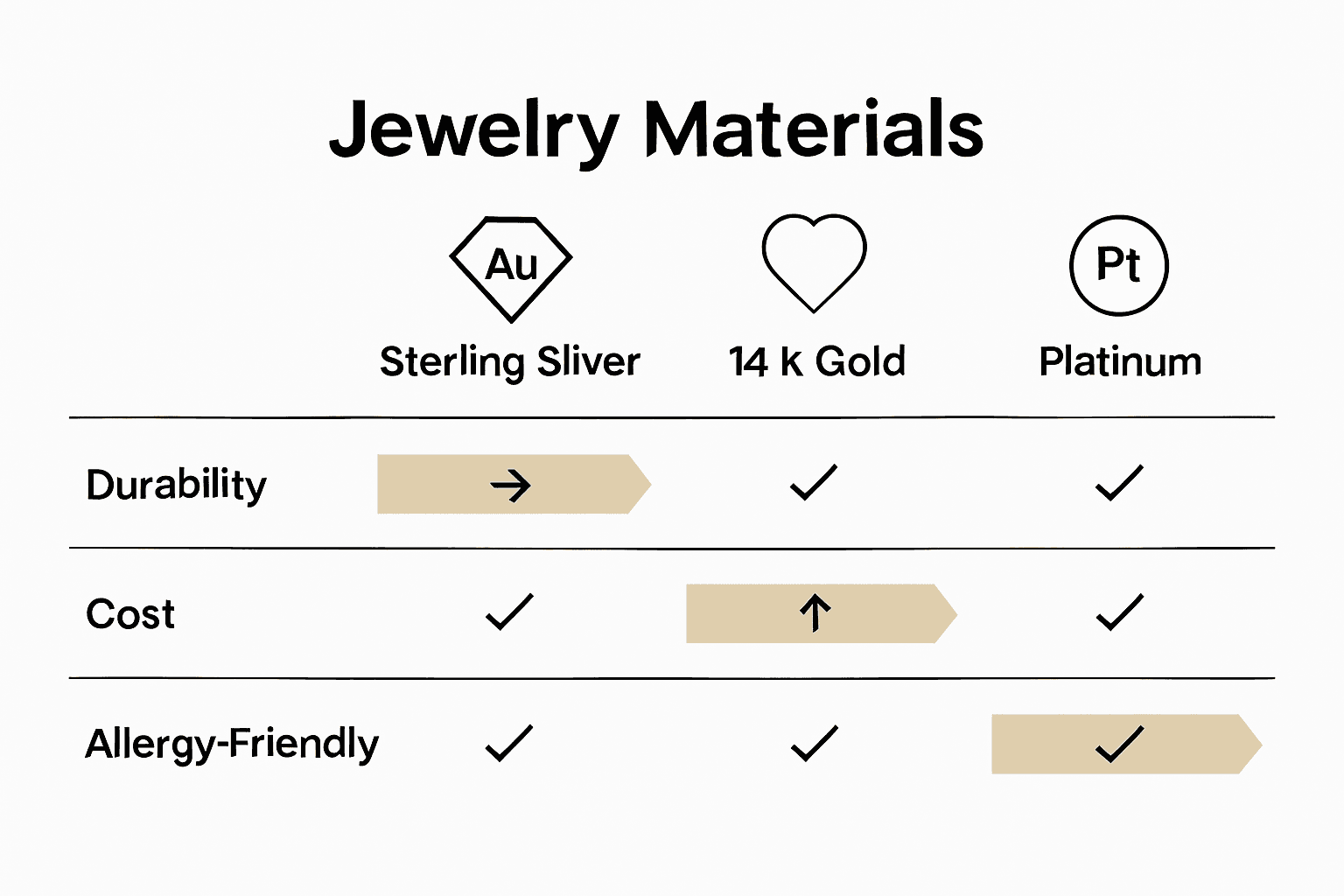 Jewelry Materials

| | Au Sterling Sliver | 14 k Gold | Pt Platinum |
|---|---|---|---|
| Durability | → | ✓ | ✓ |
| Cost | ✓ | ↑ | ✓ |
| Allergy-Friendly | ✓ | ✓ | ✓ |