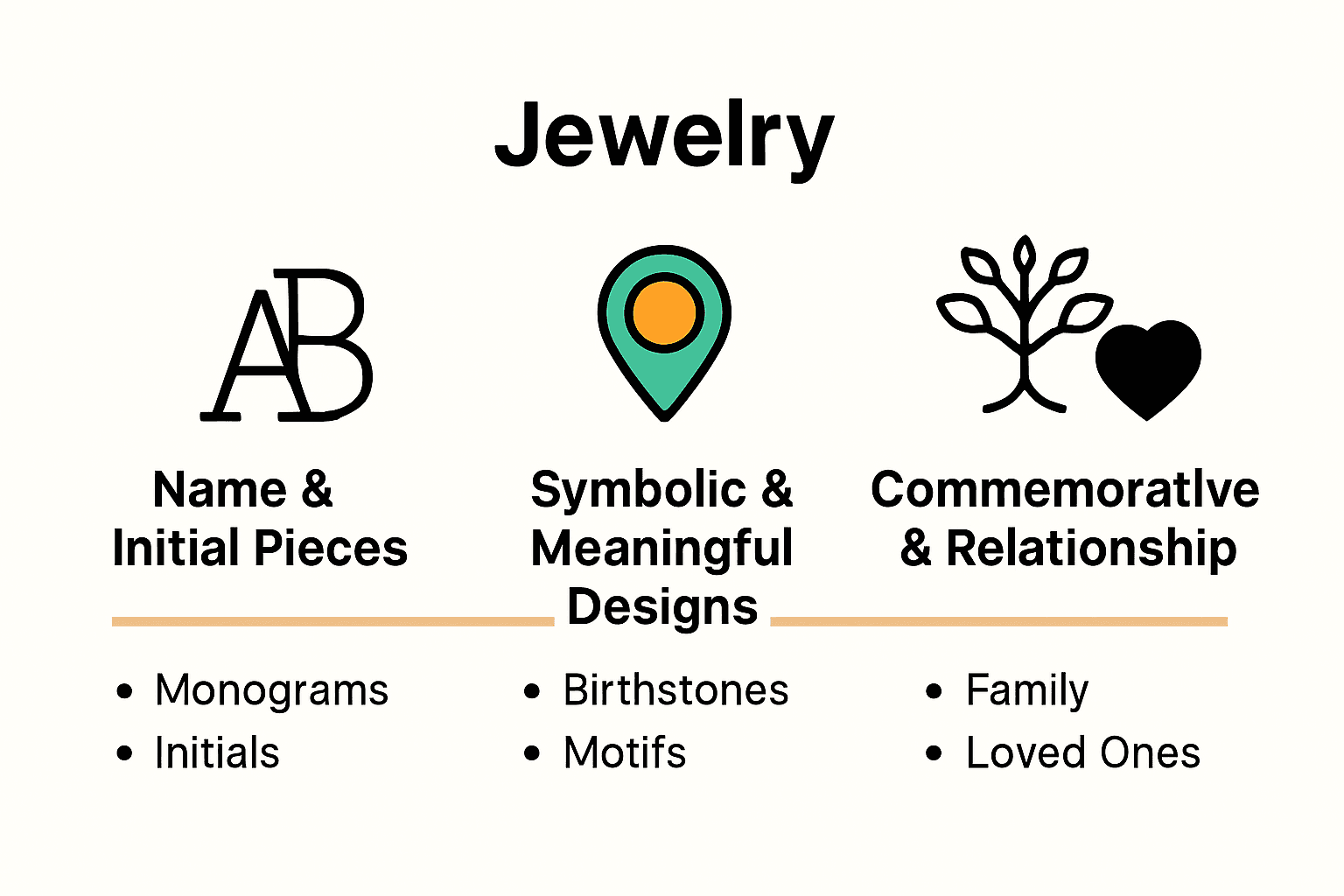 Jewelry

AB

Name & Initial Pieces

- Monograms
- Initials

Symbolic & Meaningful Designs

- Birthstones
- Motifs

Commemoratlve & Relationship

- Family
- Loved Ones