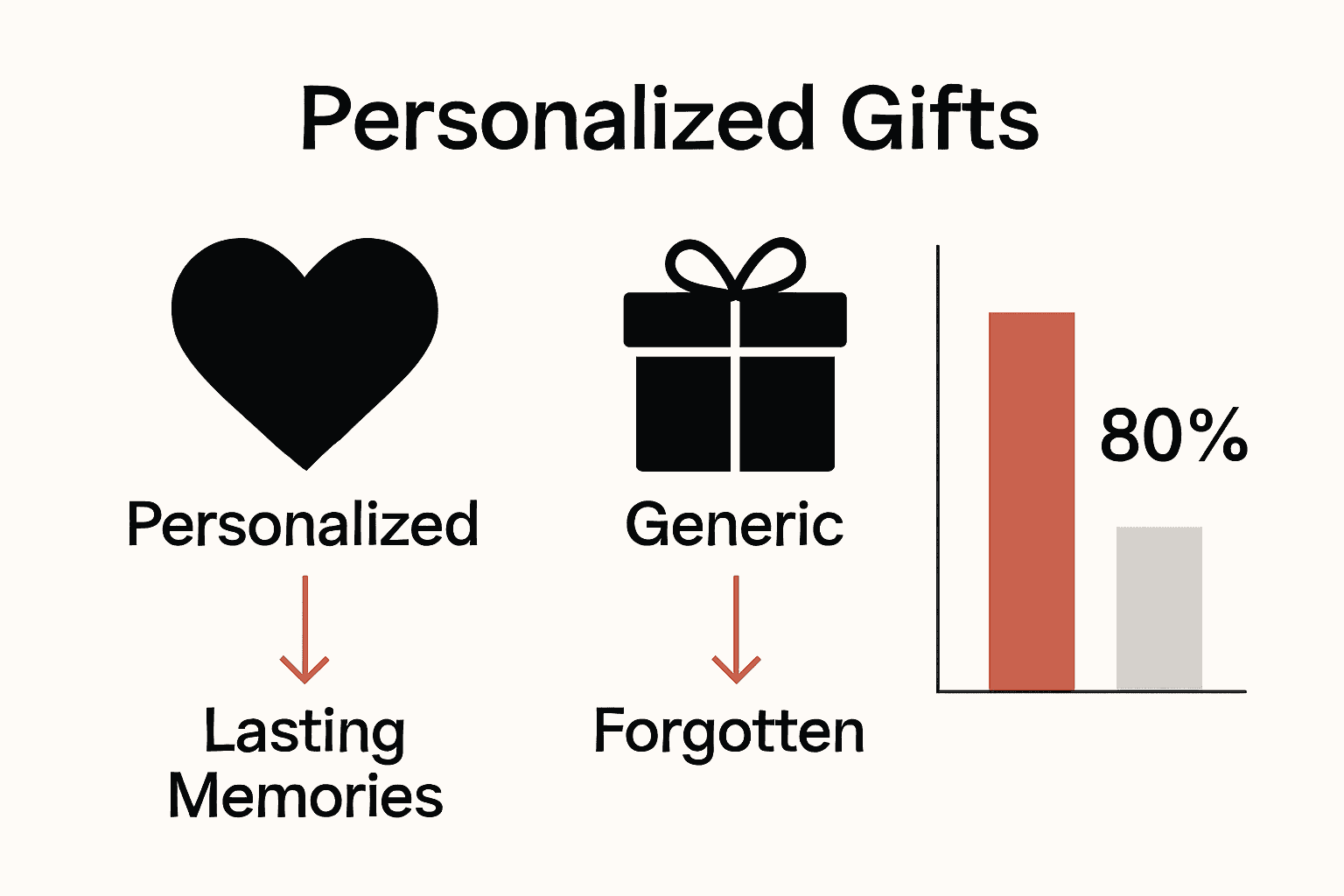 Personalized Gifts

Personalized

Lasting Memories

Generic

Forgotten

80%